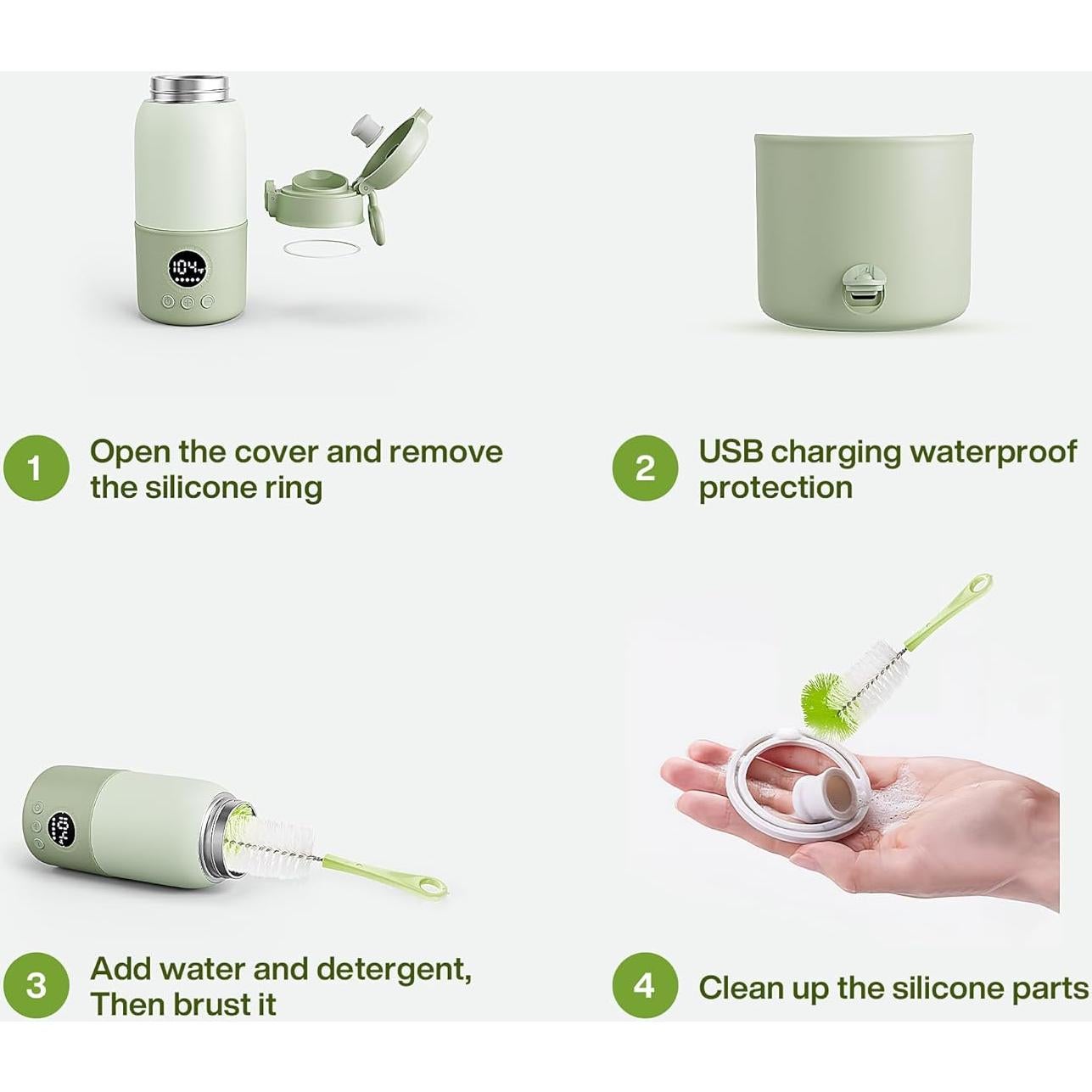 104

1 Open the cover and remove the silicone ring

2 USB charging waterproof protection

104

3 Add water and detergent, Then brust it

4 Clean up the silicone parts