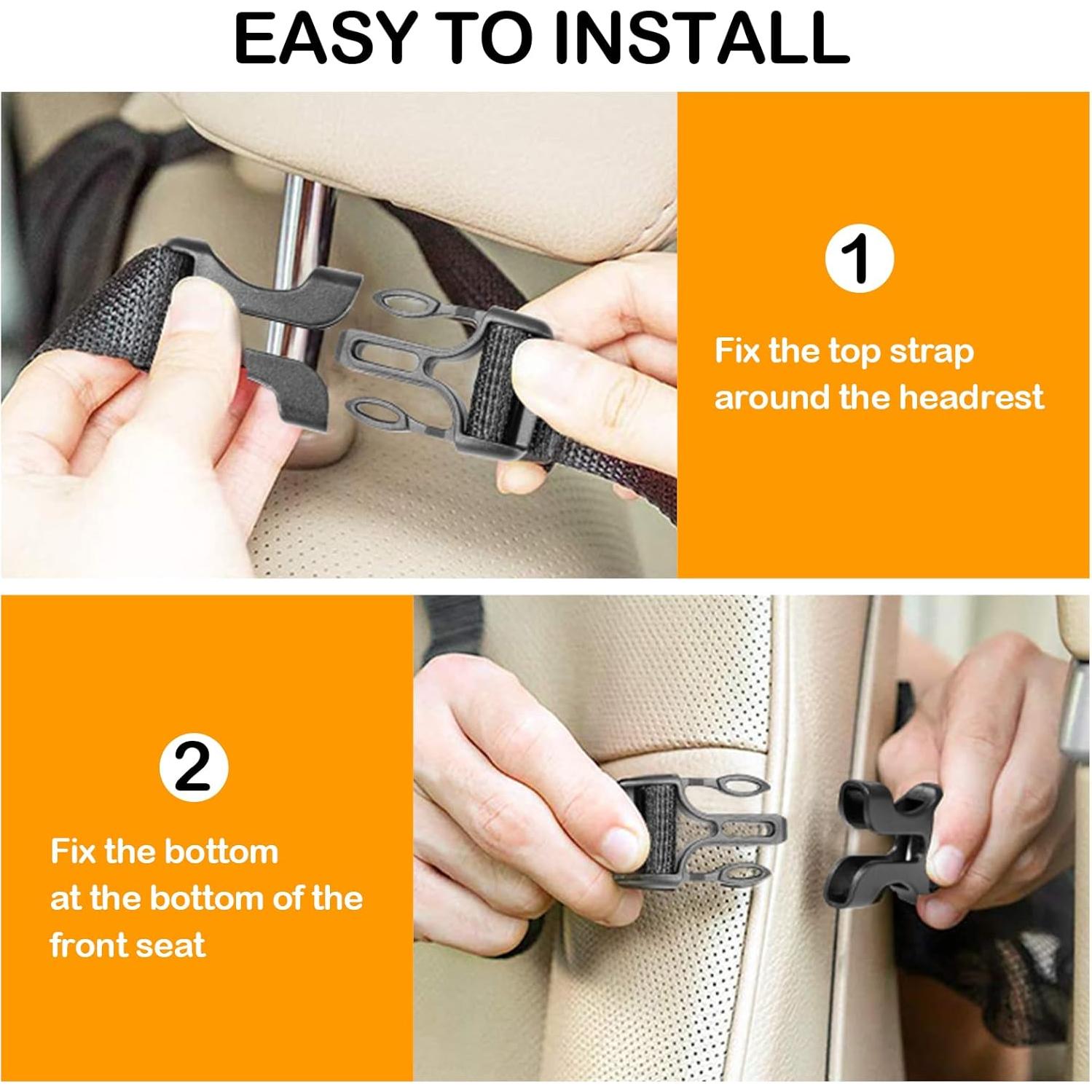 EASY TO INSTALL

1

Fix the top strap around the headrest

2

Fix the bottom at the bottom of the front seat