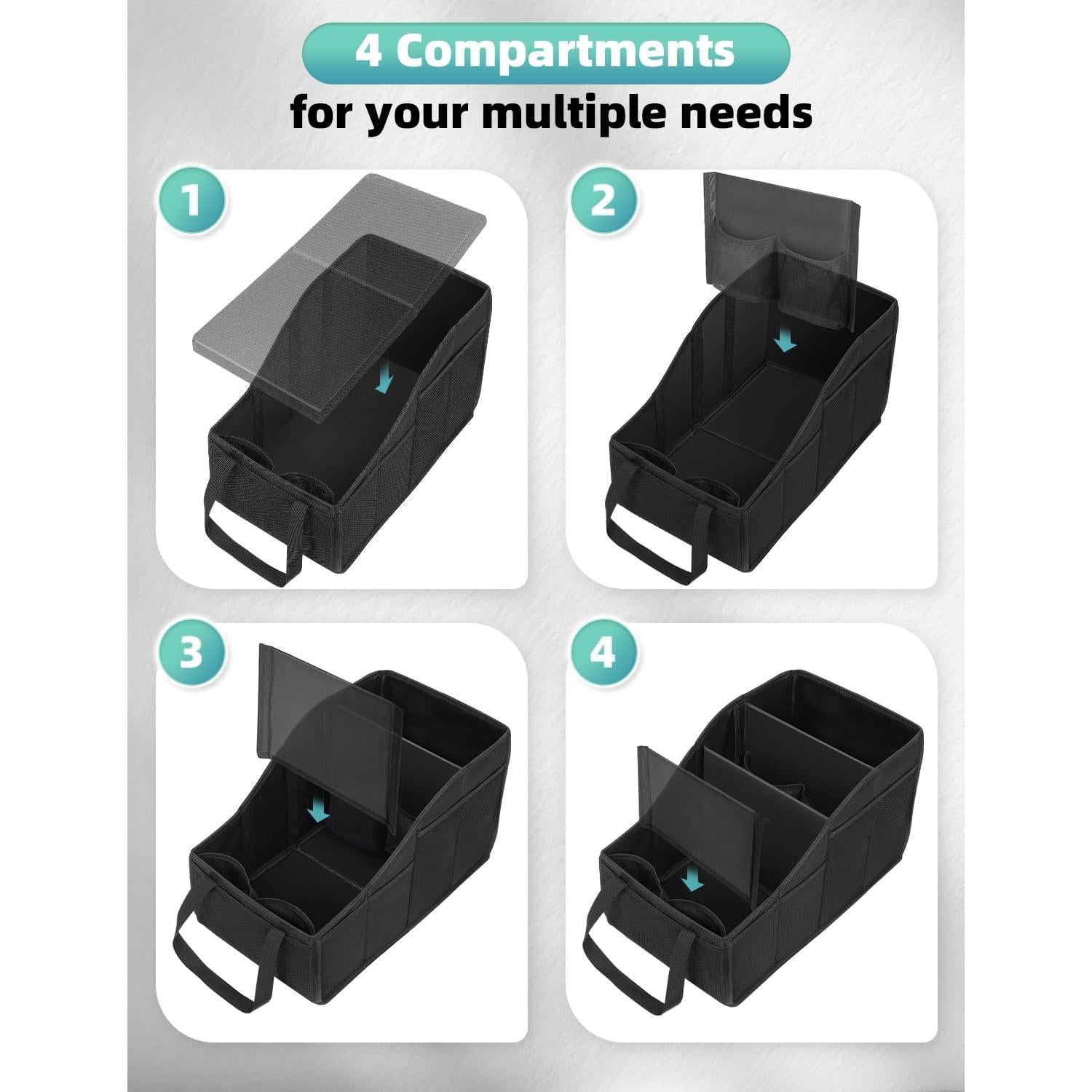 4 Compartments
for your multiple needs

1

2

3

4