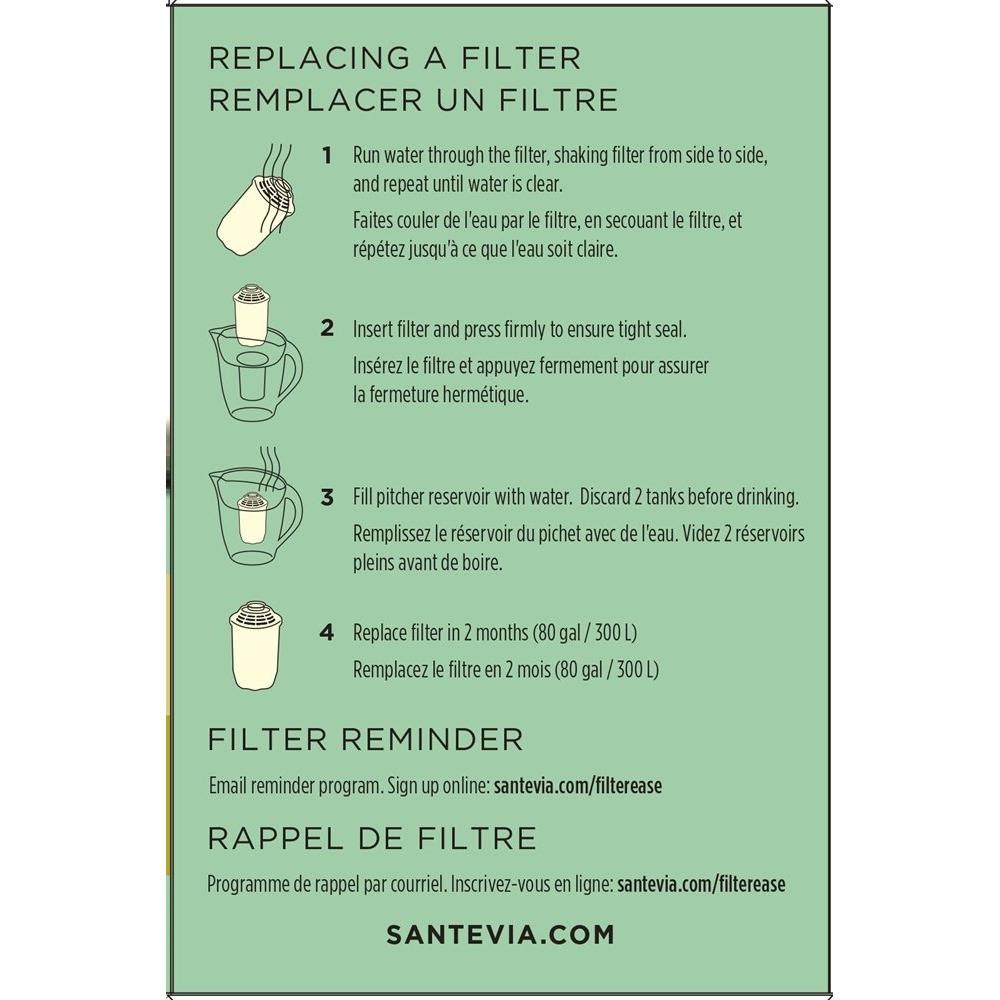 REPLACING A FILTER
REMPLACER UN FILTRE

1 Run water through the filter, shaking filter from side to side, and repeat until water is clear.

Faites couler de l'eau par le filtre, en secouant le filtre, et répétez jusqu'à ce que l'eau soit claire.

2 Insert filter and press firmly to ensure tight seal.

Insérez le filtre et appuyez fermement pour assurer la fermeture hermétique.

3 Fill pitcher reservoir with water. Discard 2 tanks before drinking.

Remplissez le réservoir du pichet avec de l'eau. Videz 2 réservoirs pleins avant de boire.

4 Replace filter in 2 months (80 gal / 300 L)

Remplacez le filtre en 2 mois (80 gal / 300 L)

FILTER REMINDER

Email reminder program. Sign up online: santevia.com/filterease

RAPPEL DE FILTRE

Programme de rappel par courriel. Inscrivez-vous en ligne: santevia.com/filterease

SANTEVIA.COM