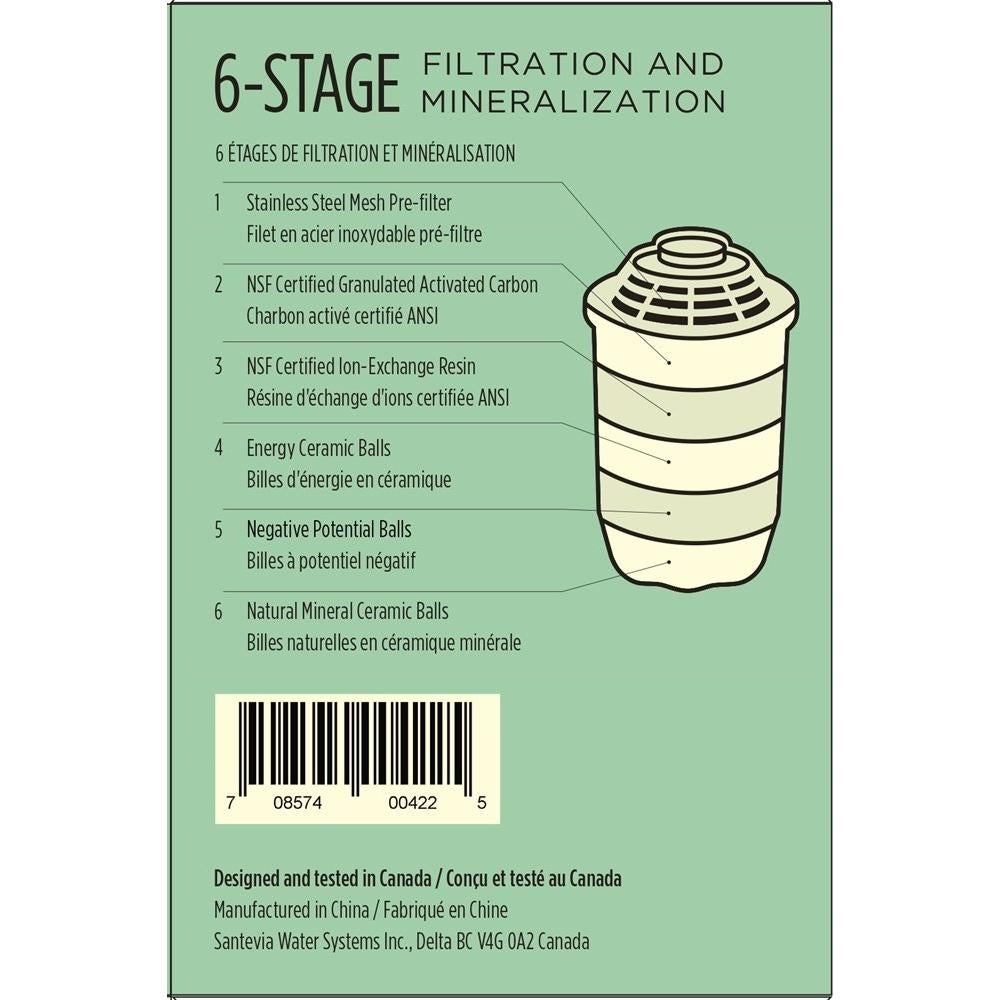 6-STAGE FILTRATION AND MINERALIZATION

6 ÉTAGES DE FILTRATION ET MINÉRALISATION

1 Stainless Steel Mesh Pre-filter
Filet en acier inoxydable pré-filtre

2 NSF Certified Granulated Activated Carbon
Charbon activé certifié ANSI

3 NSF Certified Ion-Exchange Resin
Résine d'échange d'ions certifiée ANSI

4 Energy Ceramic Balls
Billes d'énergie en céramique

5 Negative Potential Balls
Billes à potentiel négatif

6 Natural Mineral Ceramic Balls
Billes naturelles en céramique minérale

7 08574 00422 5

Designed and tested in Canada / Conçu et testé au Canada
Manufactured in China / Fabriqué en Chine
Santevia Water Systems Inc., Delta BC V4G 0A2 Canada