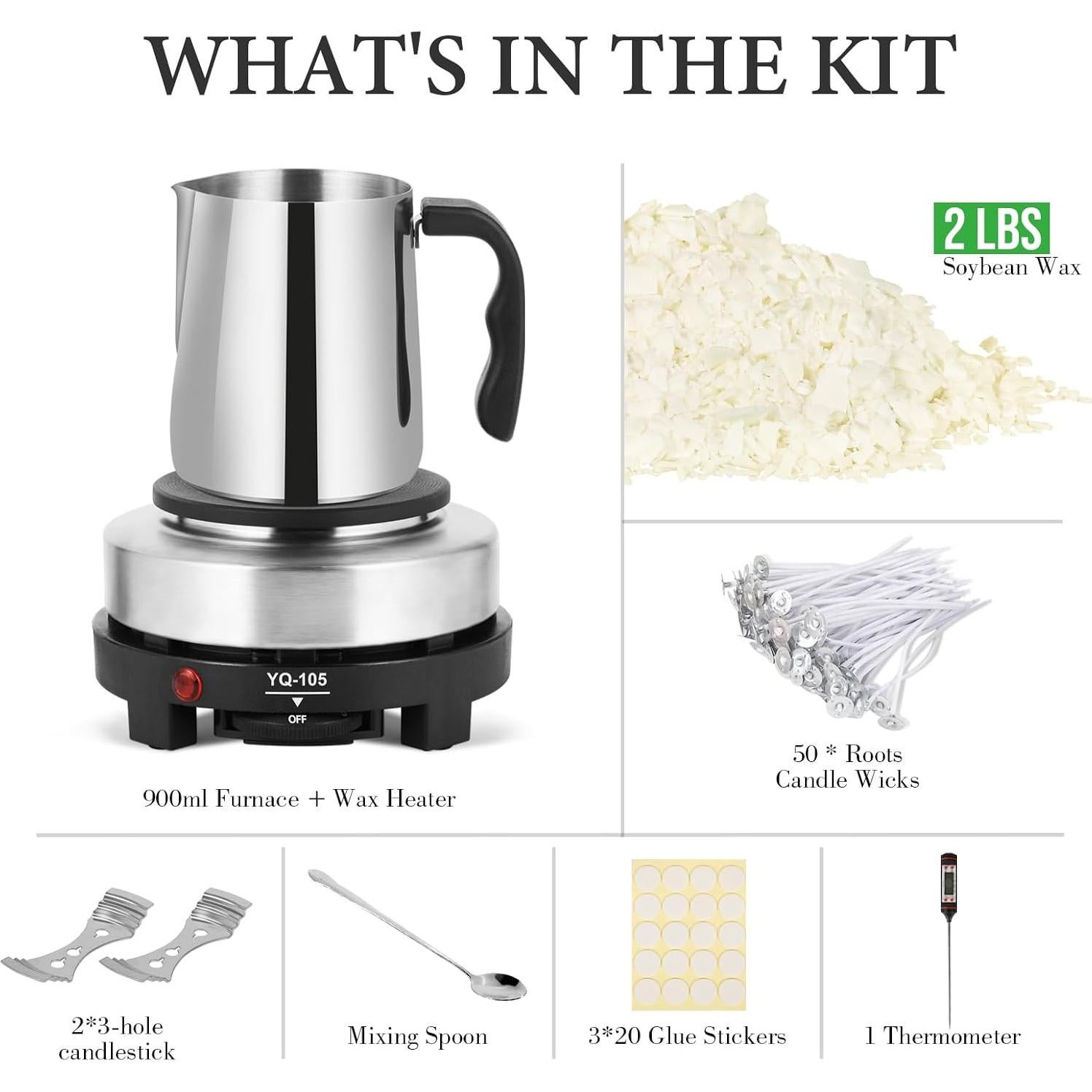 WHAT'S IN THE KIT

YQ-105

OFF

900ml Furnace + Wax Heater

2 LBS

Soybean Wax

50 * Roots
Candle Wicks

2*3-hole
candlestick

Mixing Spoon

3*20 Glue Stickers

1 Thermometer