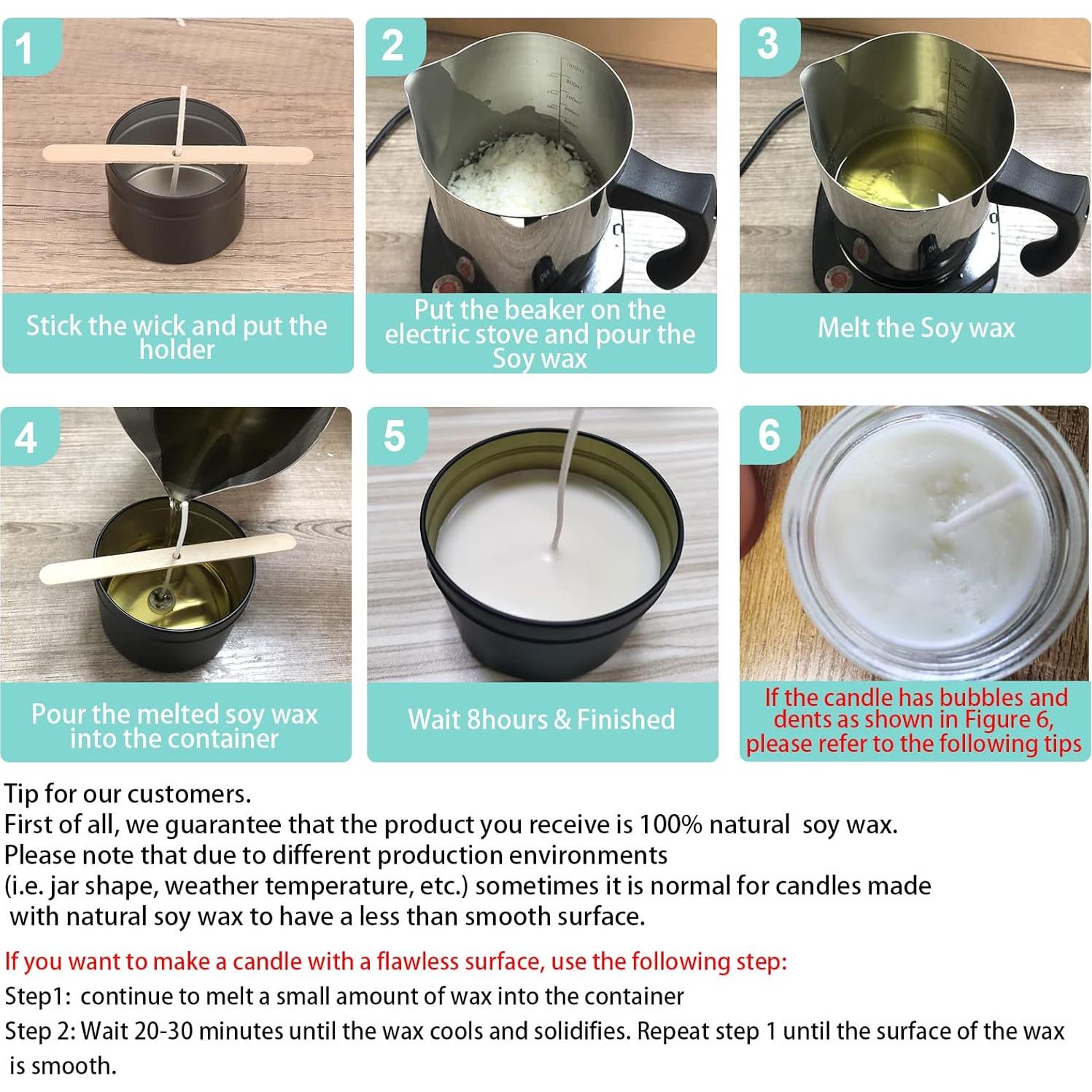 1

Stick the wick and put the holder

2

Put the beaker on the electric stove and pour the Soy wax

3

Melt the Soy wax

4

Pour the melted soy wax into the container

5

Wait 8hours & Finished

6

If the candle has bubbles and dents as shown in Figure 6, please refer to the following tips

Tip for our customers.
First of all, we guarantee that the product you receive is 100% natural soy wax.
Please note that due to different production environments (i.e. jar shape, weather temperature, etc.) sometimes it is normal for candles made with natural soy wax to have a less than smooth surface.

If you want to make a candle with a flawless surface, use the following step:
Step1: continue to melt a small amount of wax into the container
Step 2: Wait 20-30 minutes until the wax cools and solidifies. Repeat step 1 until the surface of the wax is smooth.