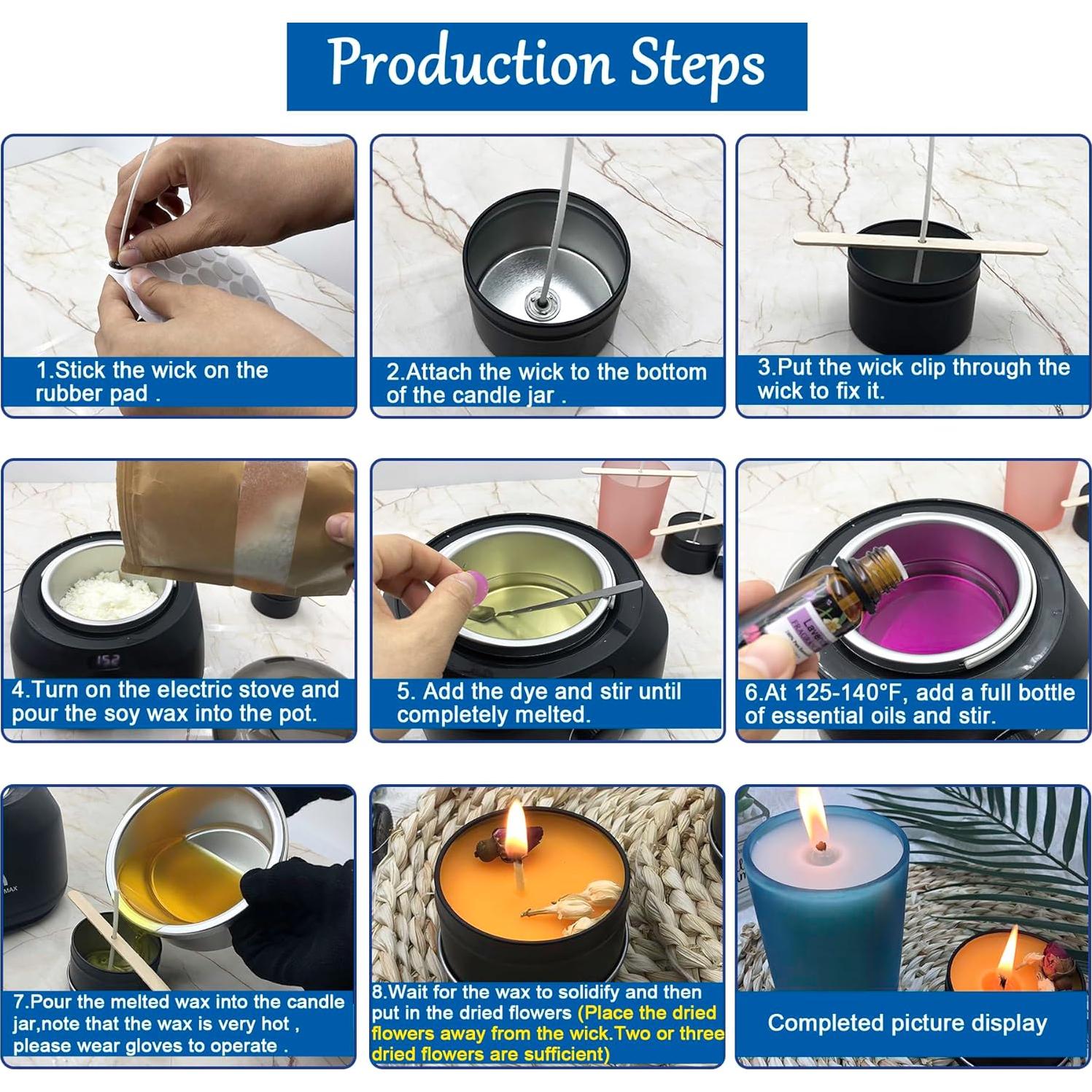 Production Steps

1.Stick the wick on the rubber pad .

2.Attach the wick to the bottom of the candle jar .

3.Put the wick clip through the wick to fix it.

152

4.Turn on the electric stove and pour the soy wax into the pot.

5. Add the dye and stir until completely melted.

Laven

6.At 125-140°F, add a full bottle of essential oils and stir.

MAX

7.Pour the melted wax into the candle jar,note that the wax is very hot , please wear gloves to operate .

8.Wait for the wax to solidify and then put in the dried flowers (Place the dried flowers away from the wick.Two or three dried flowers are sufficient)

Completed picture display