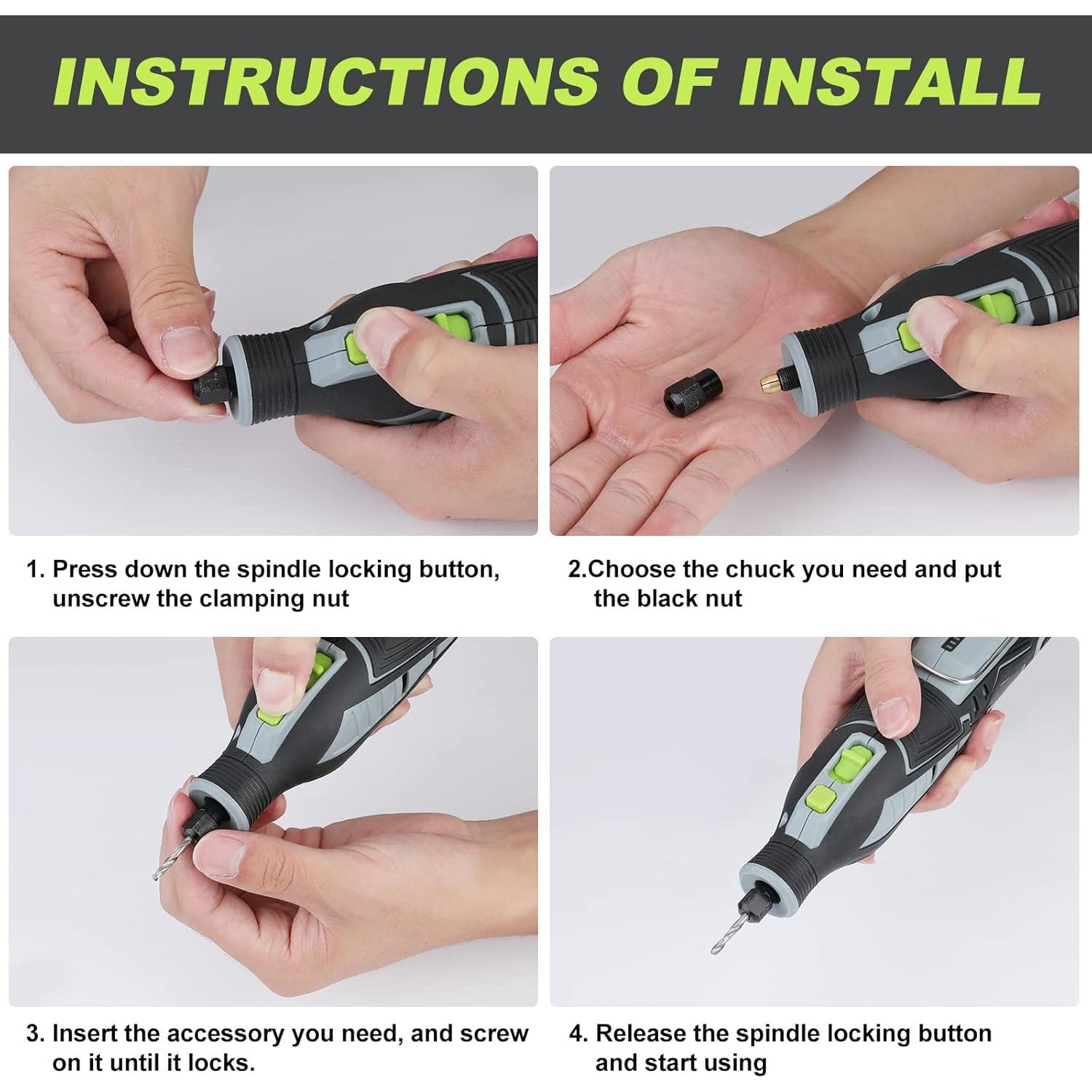 INSTRUCTIONS OF INSTALL

1. Press down the spindle locking button, unscrew the clamping nut

2.Choose the chuck you need and put the black nut

3. Insert the accessory you need, and screw on it until it locks.

4. Release the spindle locking button and start using