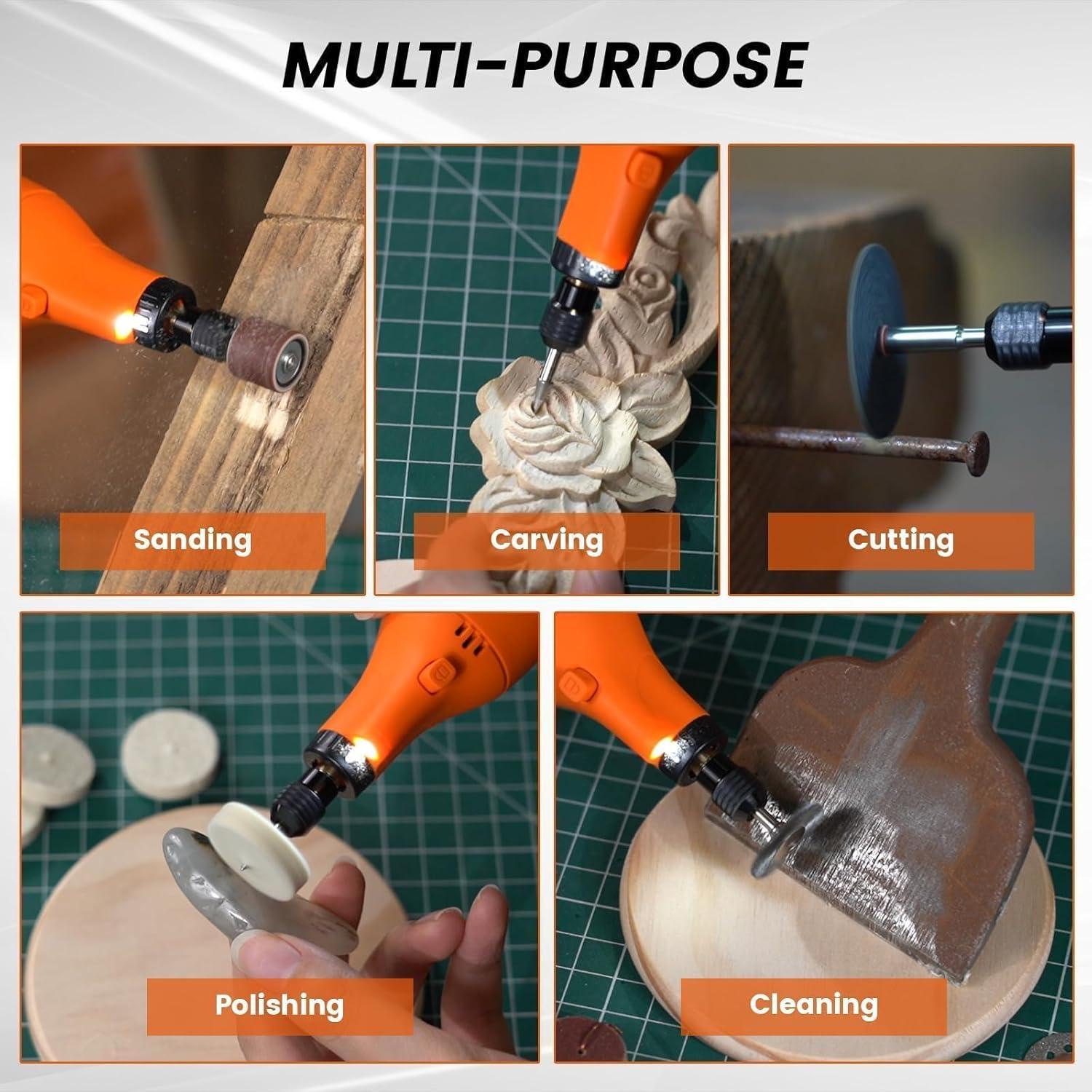 MULTI-PURPOSE

Sanding

Carving

Cutting

Polishing

Cleaning