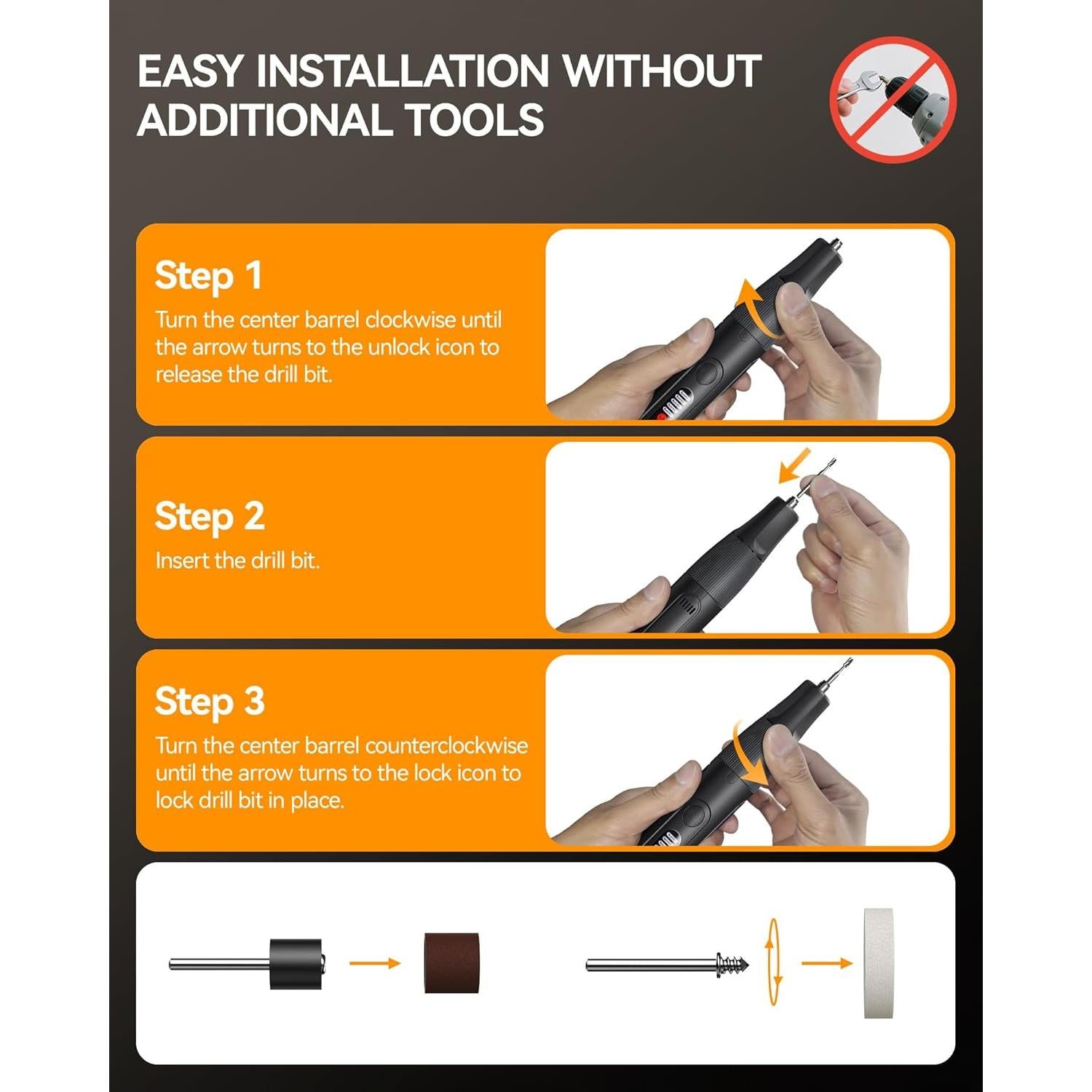 EASY INSTALLATION WITHOUT ADDITIONAL TOOLS

Step 1
Turn the center barrel clockwise until the arrow turns to the unlock icon to release the drill bit.

Step 2
Insert the drill bit.

Step 3
Turn the center barrel counterclockwise until the arrow turns to the lock icon to lock drill bit in place.