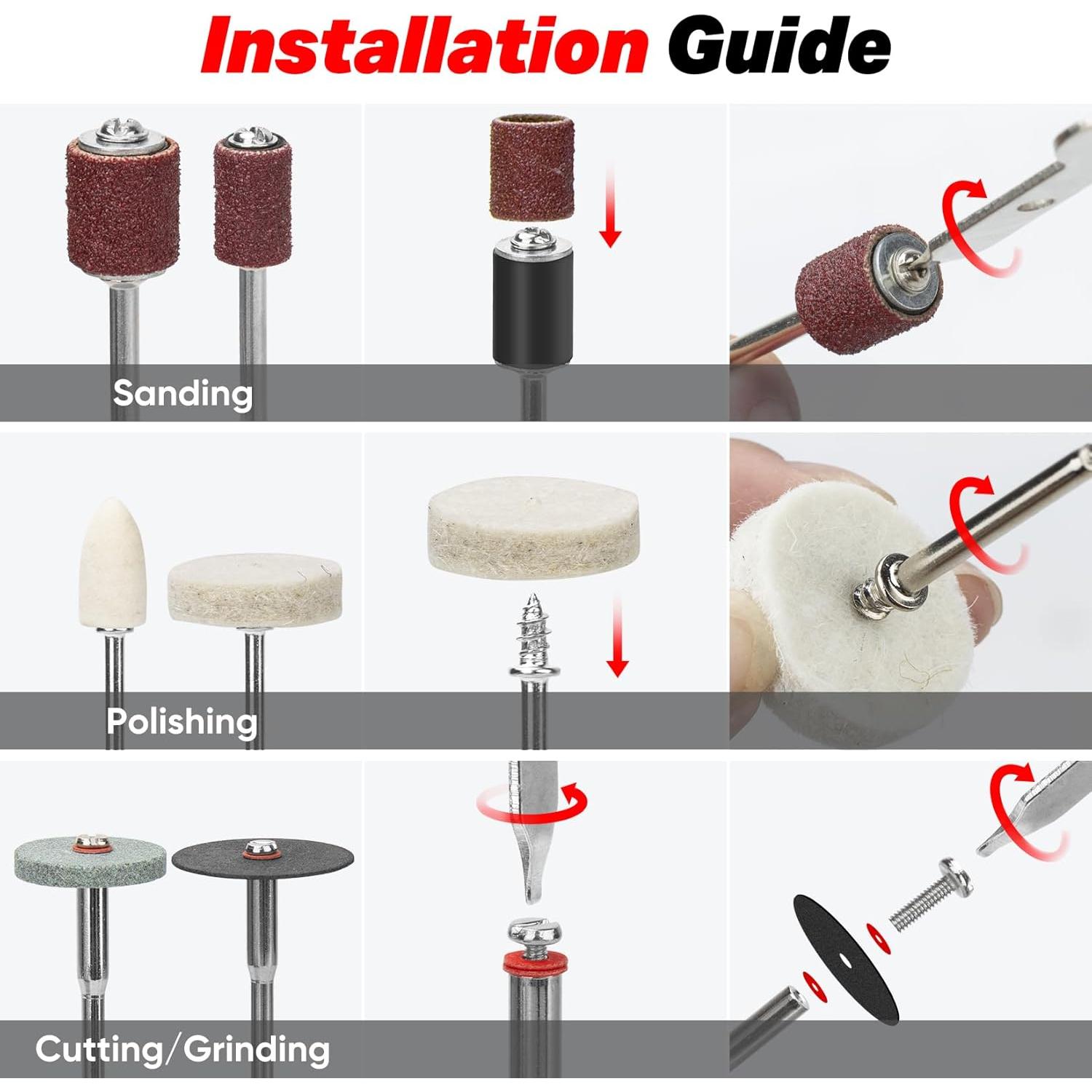 Installation Guide

Sanding

Polishing

Cutting/Grinding