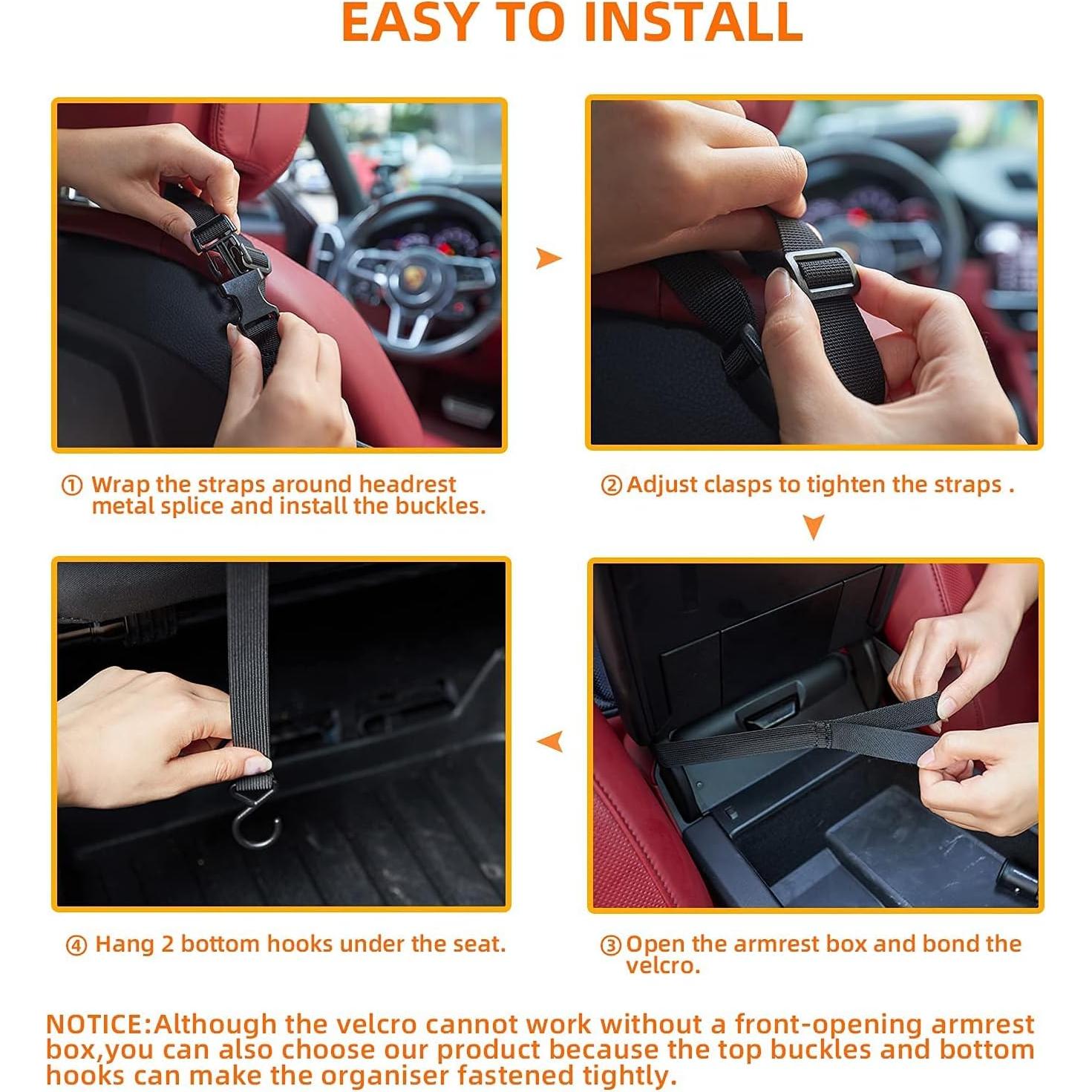 EASY TO INSTALL

① Wrap the straps around headrest metal splice and install the buckles.

② Adjust clasps to tighten the straps .

④ Hang 2 bottom hooks under the seat.

③ Open the armrest box and bond the velcro.

NOTICE:Although the velcro cannot work without a front-opening armrest box,you can also choose our product because the top buckles and bottom hooks can make the organiser fastened tightly.