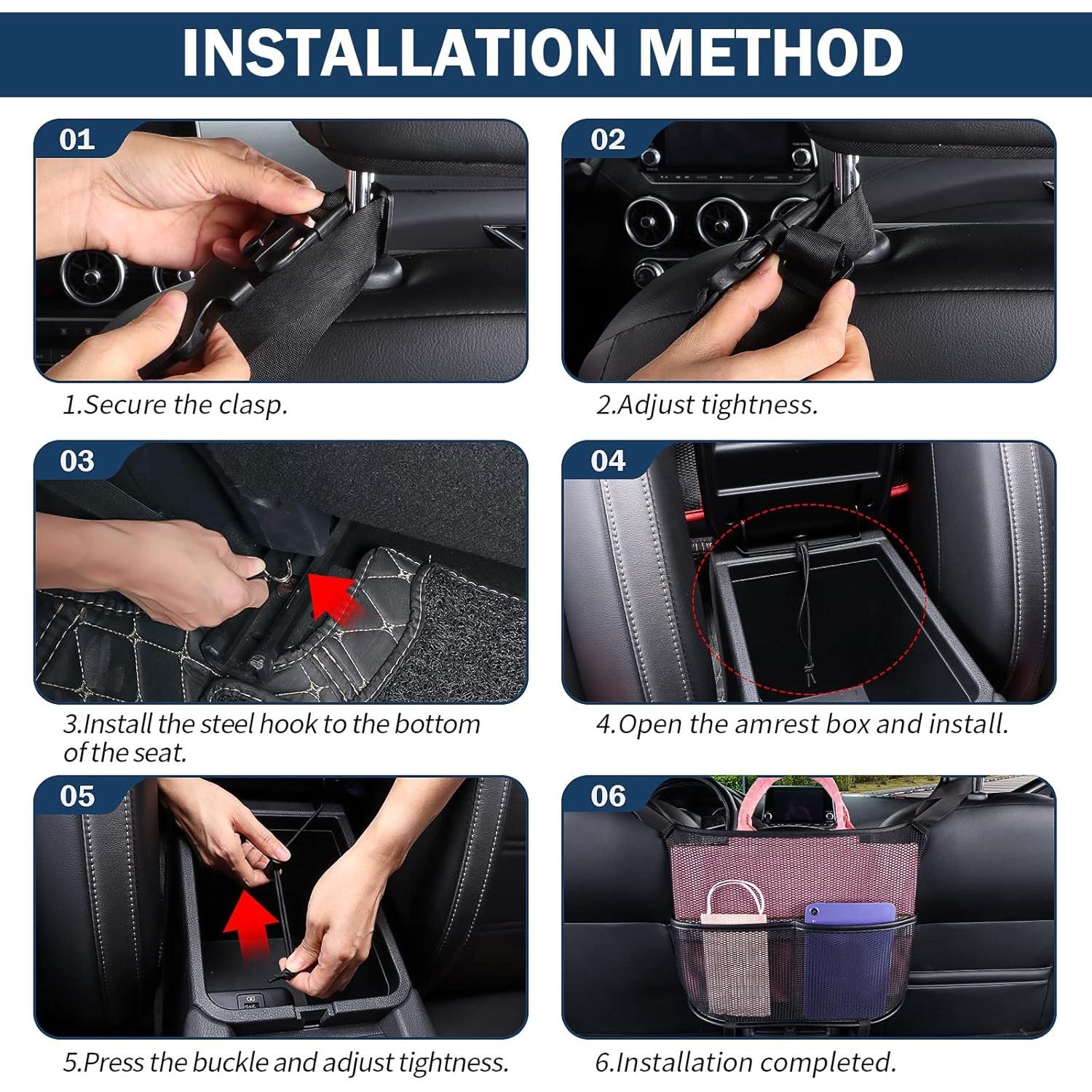 INSTALLATION METHOD

01

1.Secure the clasp.

02

2.Adjust tightness.

03

3.Install the steel hook to the bottom of the seat.

04

4.Open the amrest box and install.

05

5.Press the buckle and adjust tightness.

06

6.Installation completed.