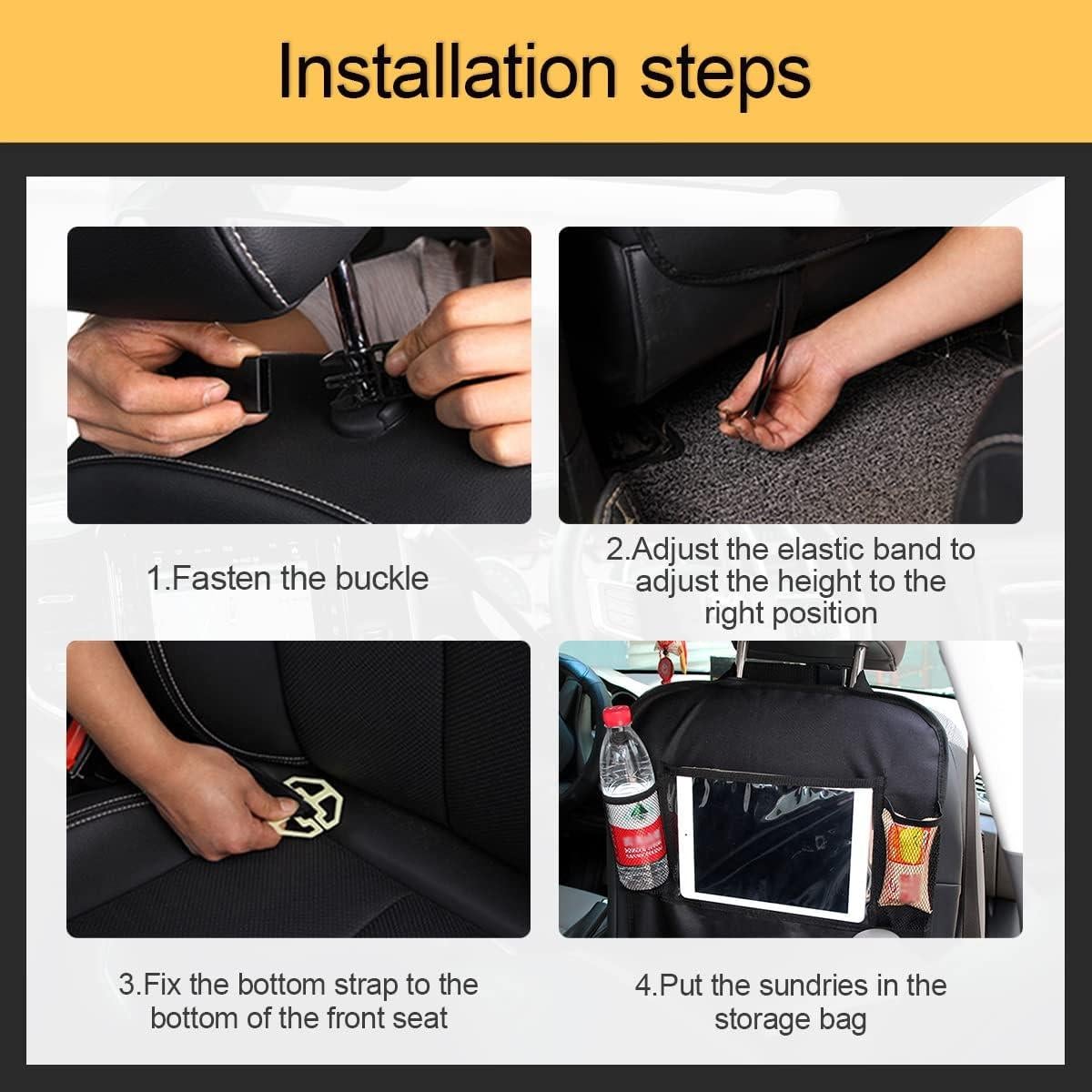 Installation steps

1.Fasten the buckle

2.Adjust the elastic band to adjust the height to the right position

3.Fix the bottom strap to the bottom of the front seat

4.Put the sundries in the storage bag