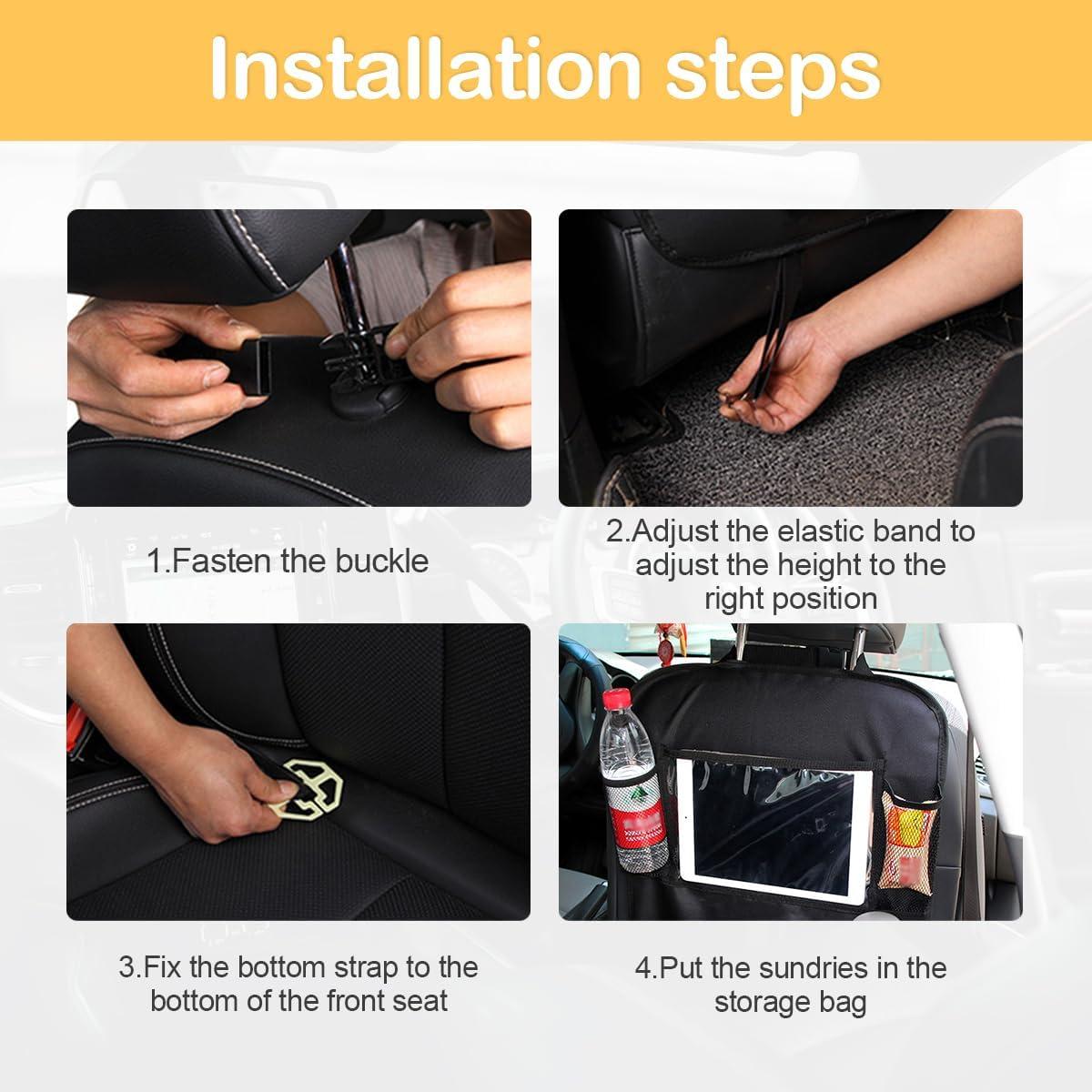 Installation steps

1.Fasten the buckle

2.Adjust the elastic band to adjust the height to the right position

3.Fix the bottom strap to the bottom of the front seat

4.Put the sundries in the storage bag