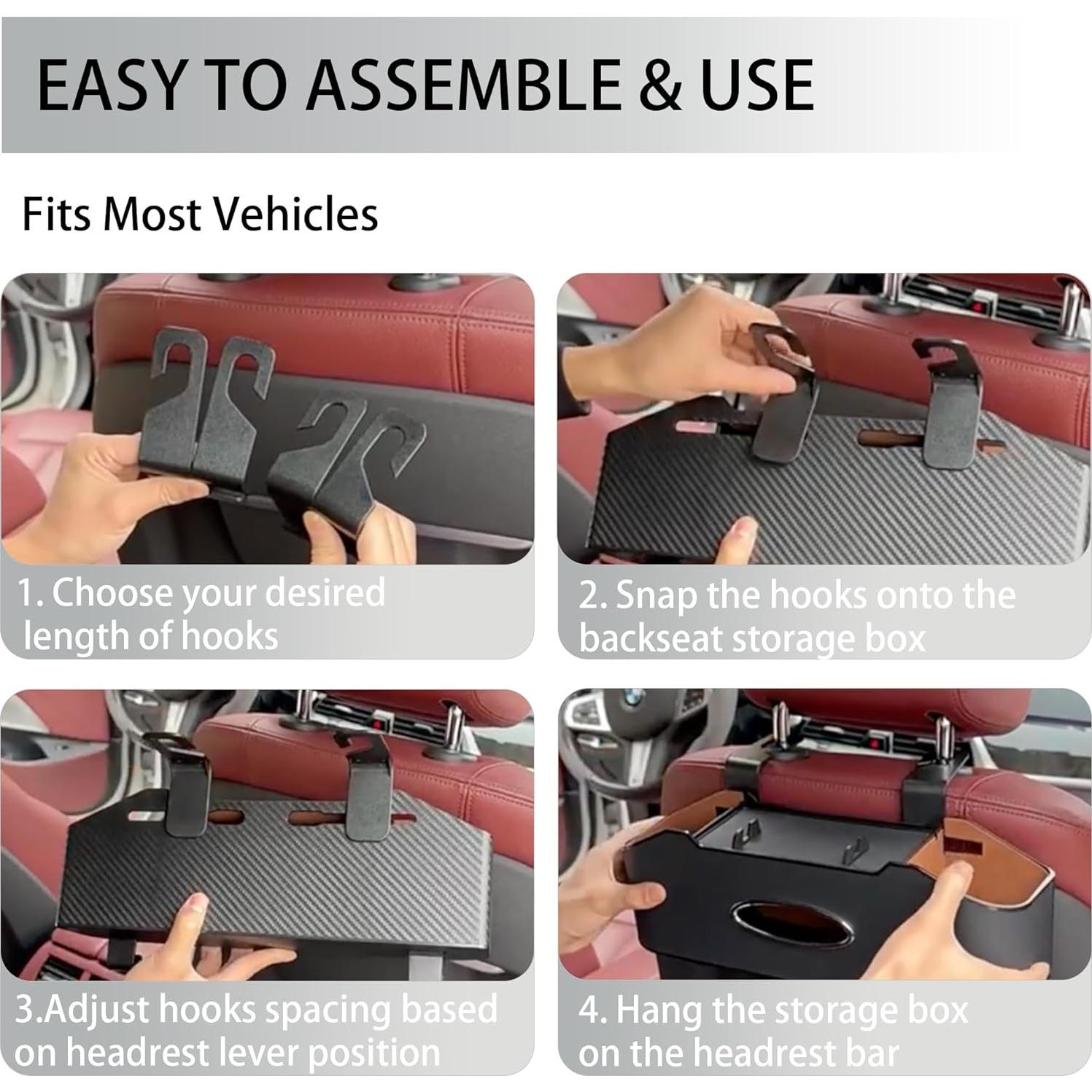 EASY TO ASSEMBLE & USE

Fits Most Vehicles

1. Choose your desired length of hooks

2. Snap the hooks onto the backseat storage box

3.Adjust hooks spacing based on headrest lever position

4. Hang the storage box on the headrest bar