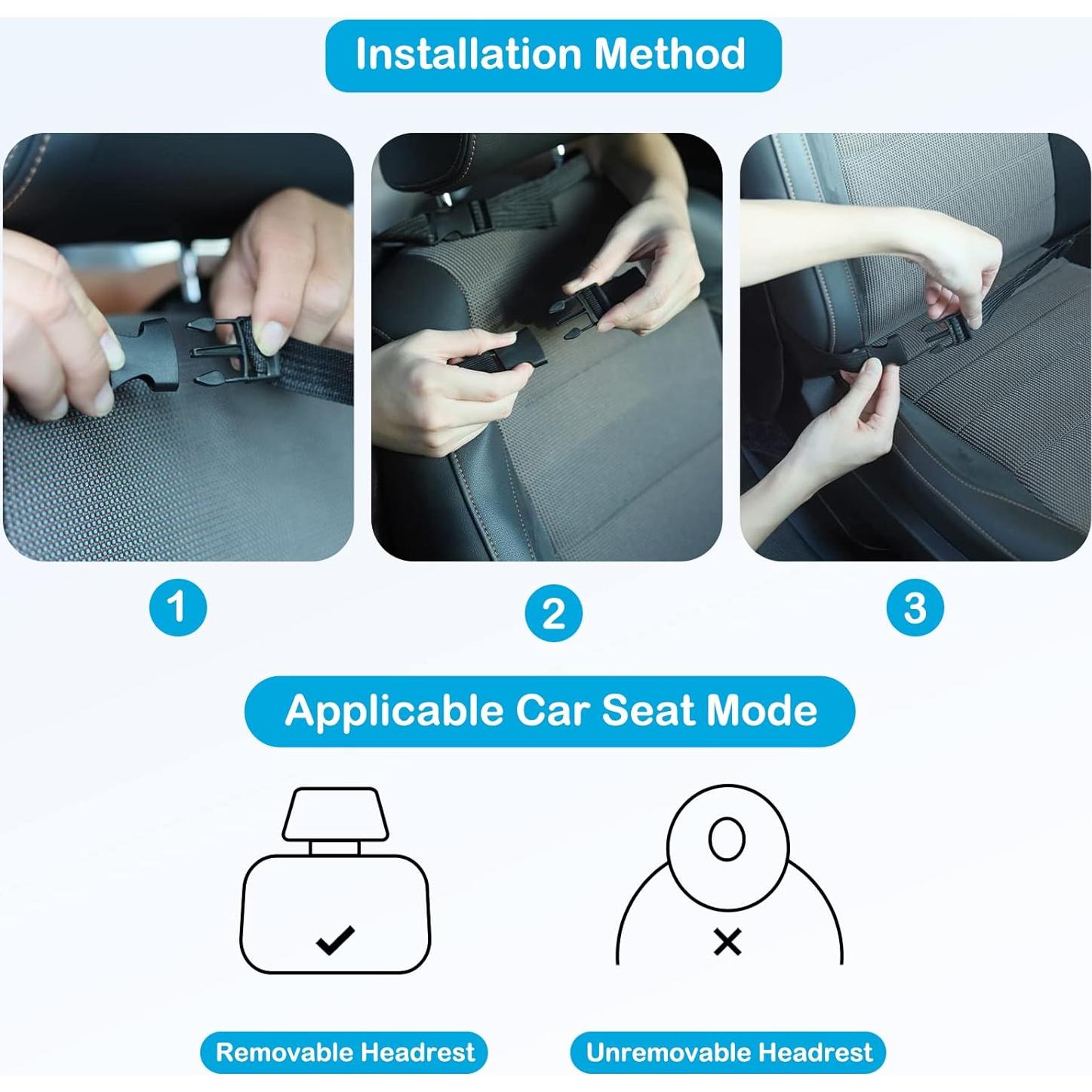 Installation Method

1

2

3

Applicable Car Seat Mode

✓

×

Removable Headrest

Unremovable Headrest