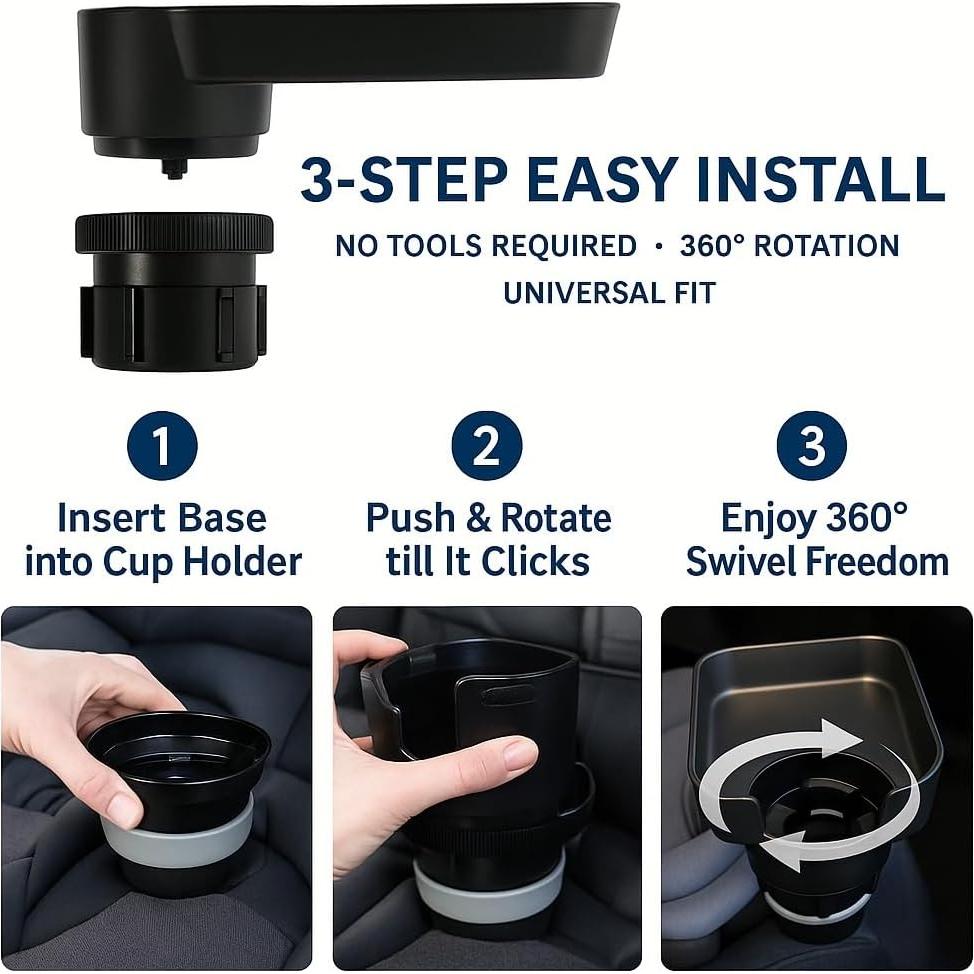 3-STEP EASY INSTALL

NO TOOLS REQUIRED • 360° ROTATION

UNIVERSAL FIT

1

Insert Base into Cup Holder

2

Push & Rotate till It Clicks

3

Enjoy 360° Swivel Freedom