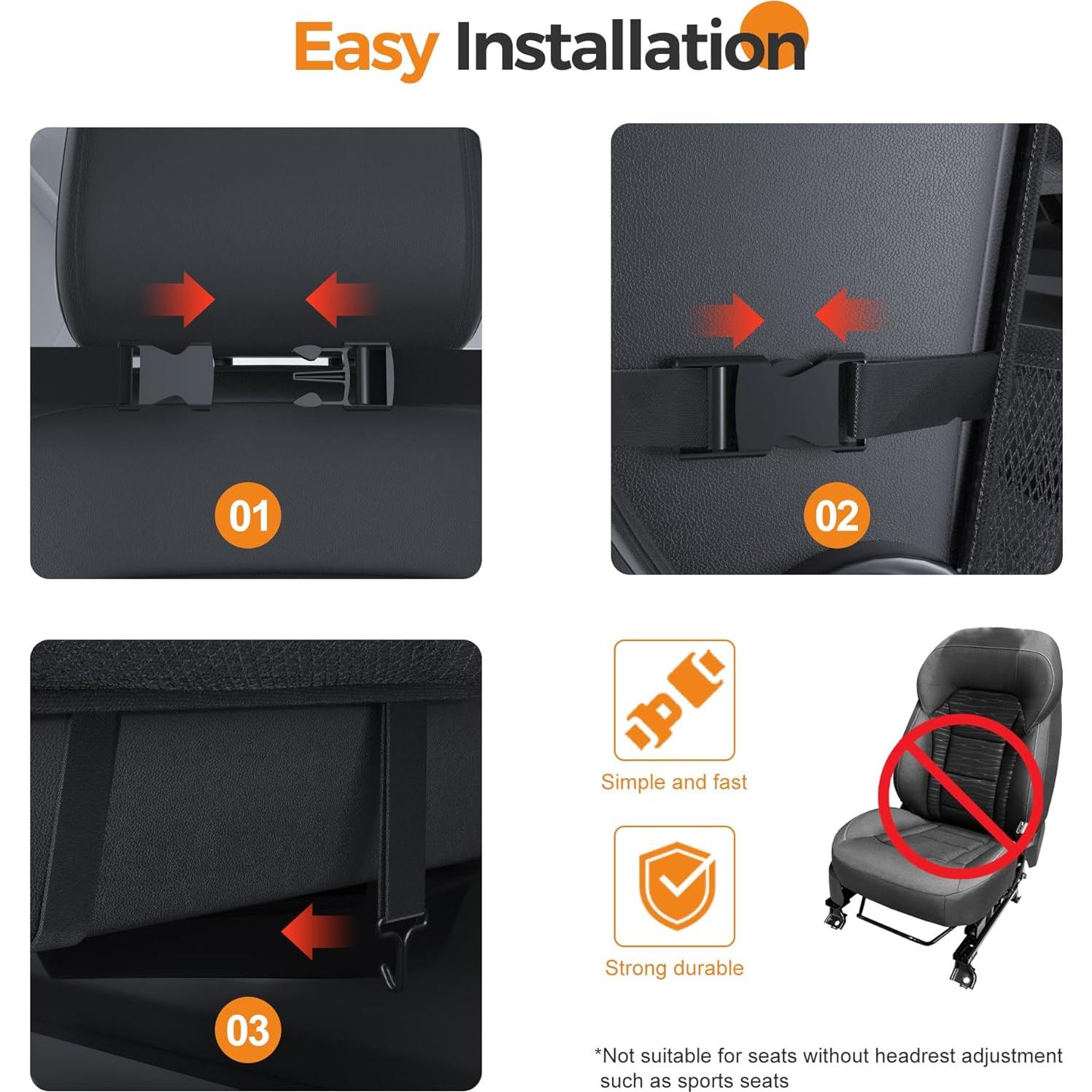 Easy Installation

01

02

03

Simple and fast

Strong durable

*Not suitable for seats without headrest adjustment such as sports seats