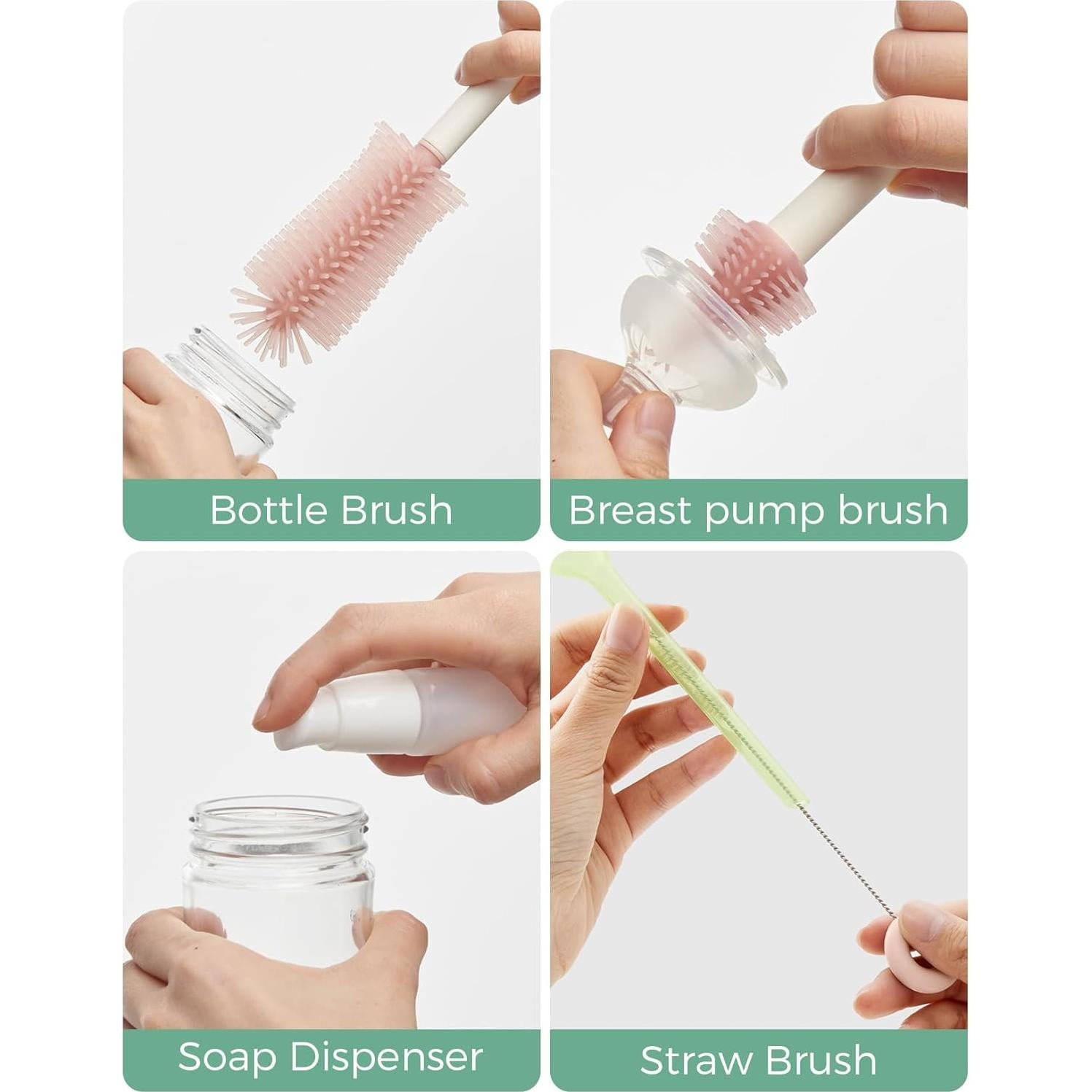 Bottle Brush

Breast pump brush

Soap Dispenser

Straw Brush