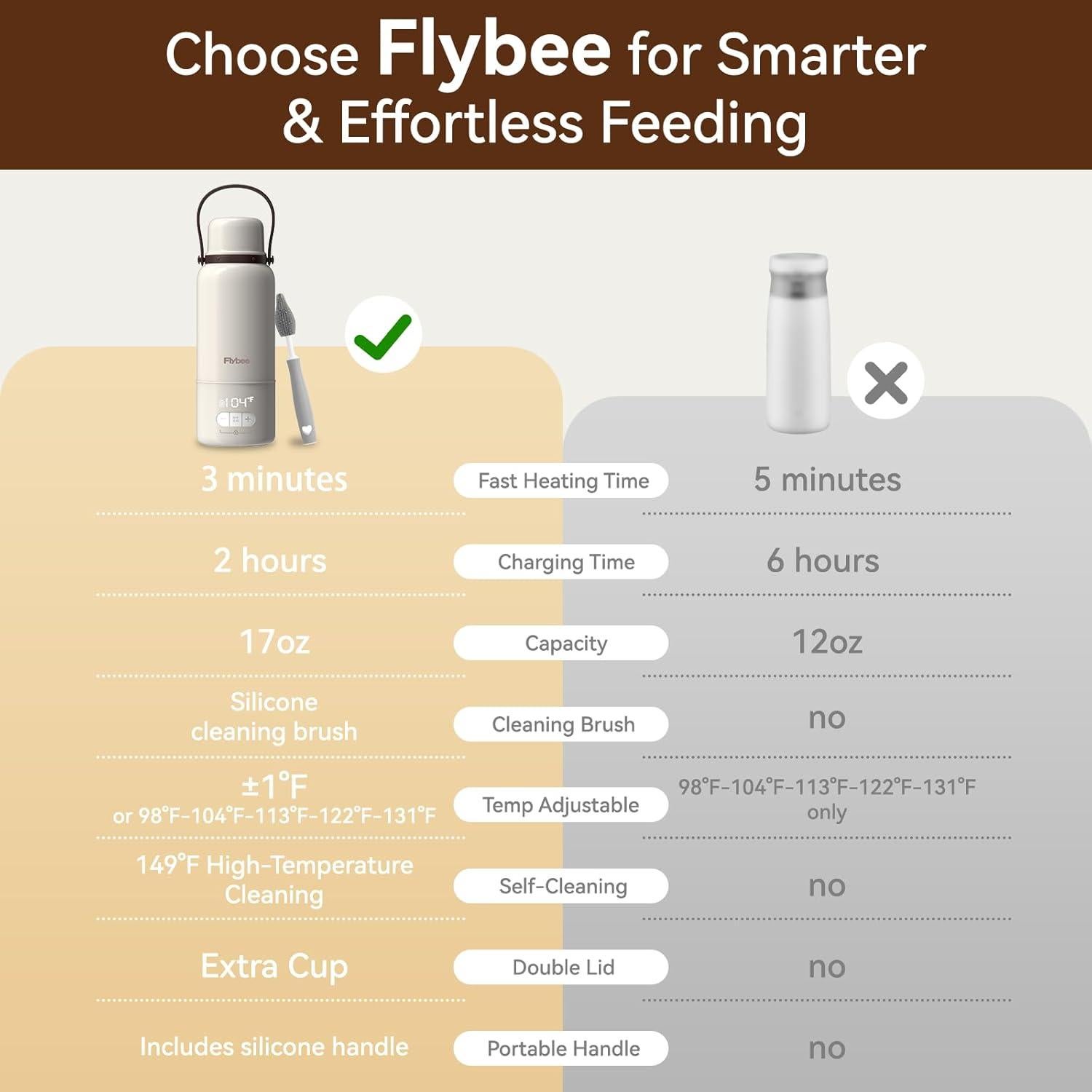 Choose Flybee for Smarter & Effortless Feeding

Flybee
104°F

| | | |
|---|---|---|
| 3 minutes | Fast Heating Time | 5 minutes |
| 2 hours | Charging Time | 6 hours |
| 17oz | Capacity | 12oz |
| Silicone cleaning brush | Cleaning Brush | no |
| ±1°F or 98°F-104°F-113°F-122°F-131°F | Temp Adjustable | 98°F-104°F-113°F-122°F-131°F only |
| 149°F High-Temperature Cleaning | Self-Cleaning | no |
| Extra Cup | Double Lid | no |
| Includes silicone handle | Portable Handle | no |