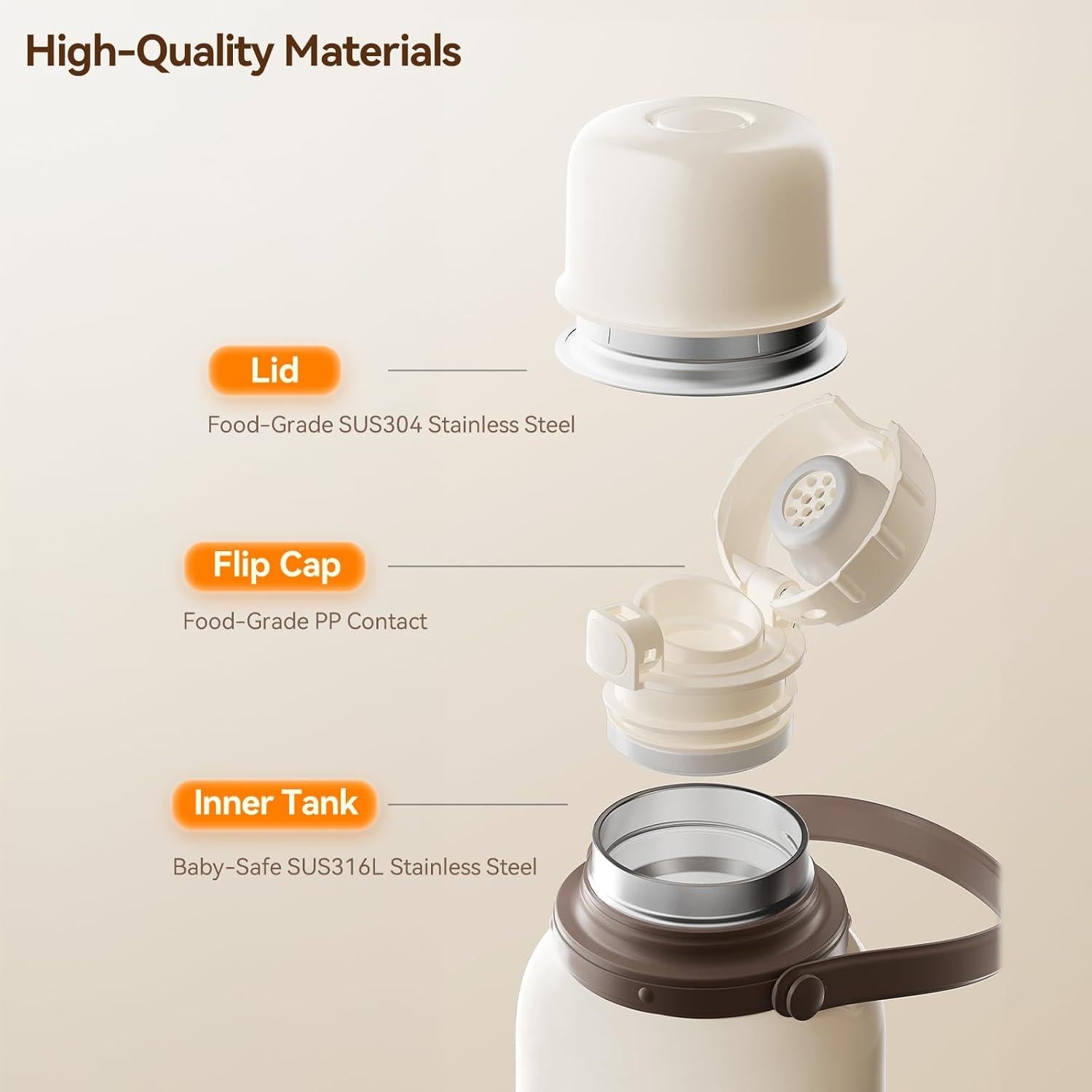 High-Quality Materials

Lid

Food-Grade SUS304 Stainless Steel

Flip Cap

Food-Grade PP Contact

Inner Tank

Baby-Safe SUS316L Stainless Steel