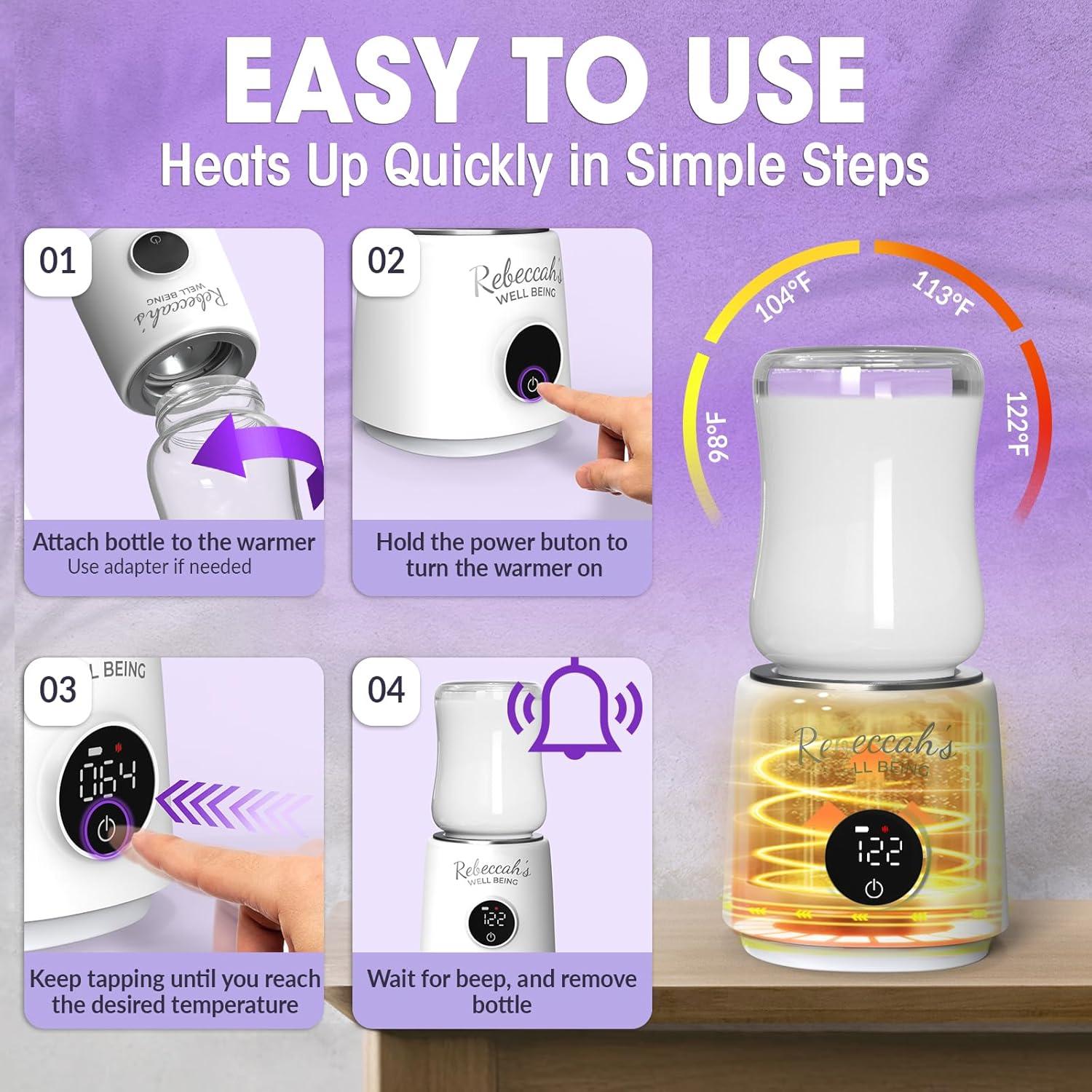 EASY TO USE
Heats Up Quickly in Simple Steps

01
Rebeccah's WELL BEING
Attach bottle to the warmer
Use adapter if needed

02
Rebeccah's WELL BEING
Hold the power buton to turn the warmer on

03
L BEING
064
Keep tapping until you reach the desired temperature

04
Rebeccah's WELL BEING
Wait for beep, and remove bottle

98°F
104°F
113°F
122°F
Rebeccah's WELL BEING
122