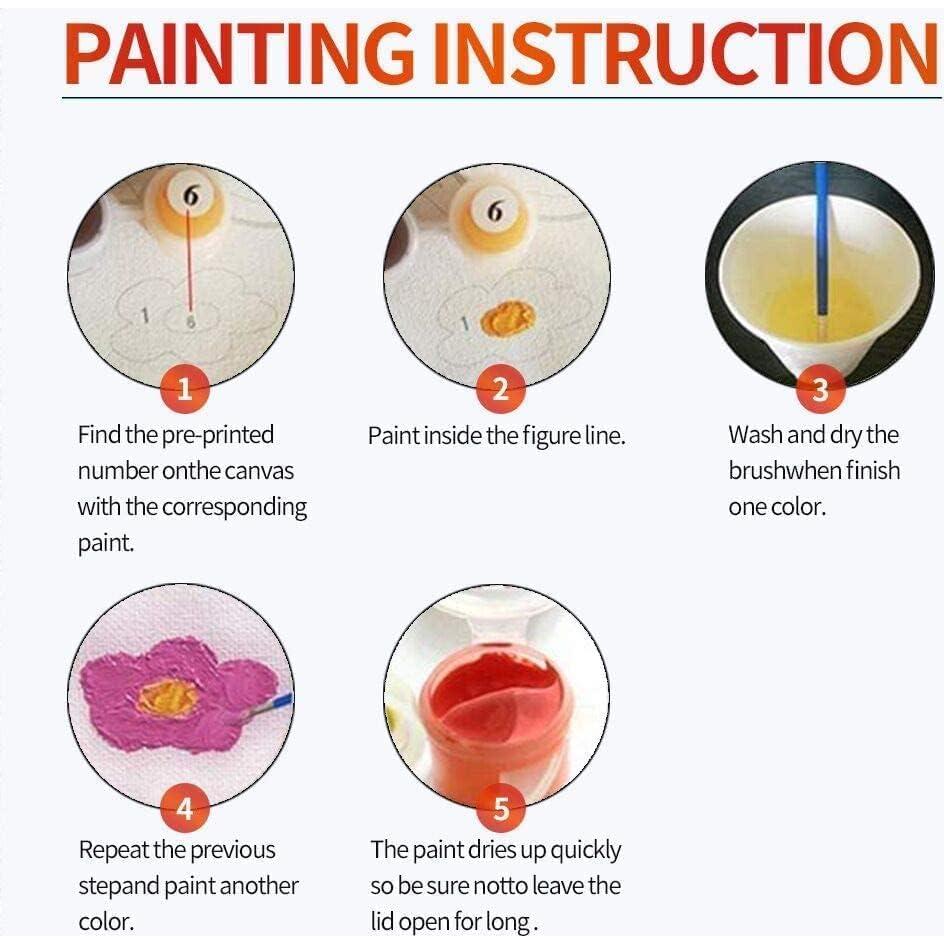 PAINTING INSTRUCTION

6

1 6

1

Find the pre-printed number onthe canvas with the corresponding paint.

6

1

2

Paint inside the figure line.

3

Wash and dry the brushwhen finish one color.

4

Repeat the previous stepand paint another color.

5

The paint dries up quickly so be sure notto leave the lid open for long.