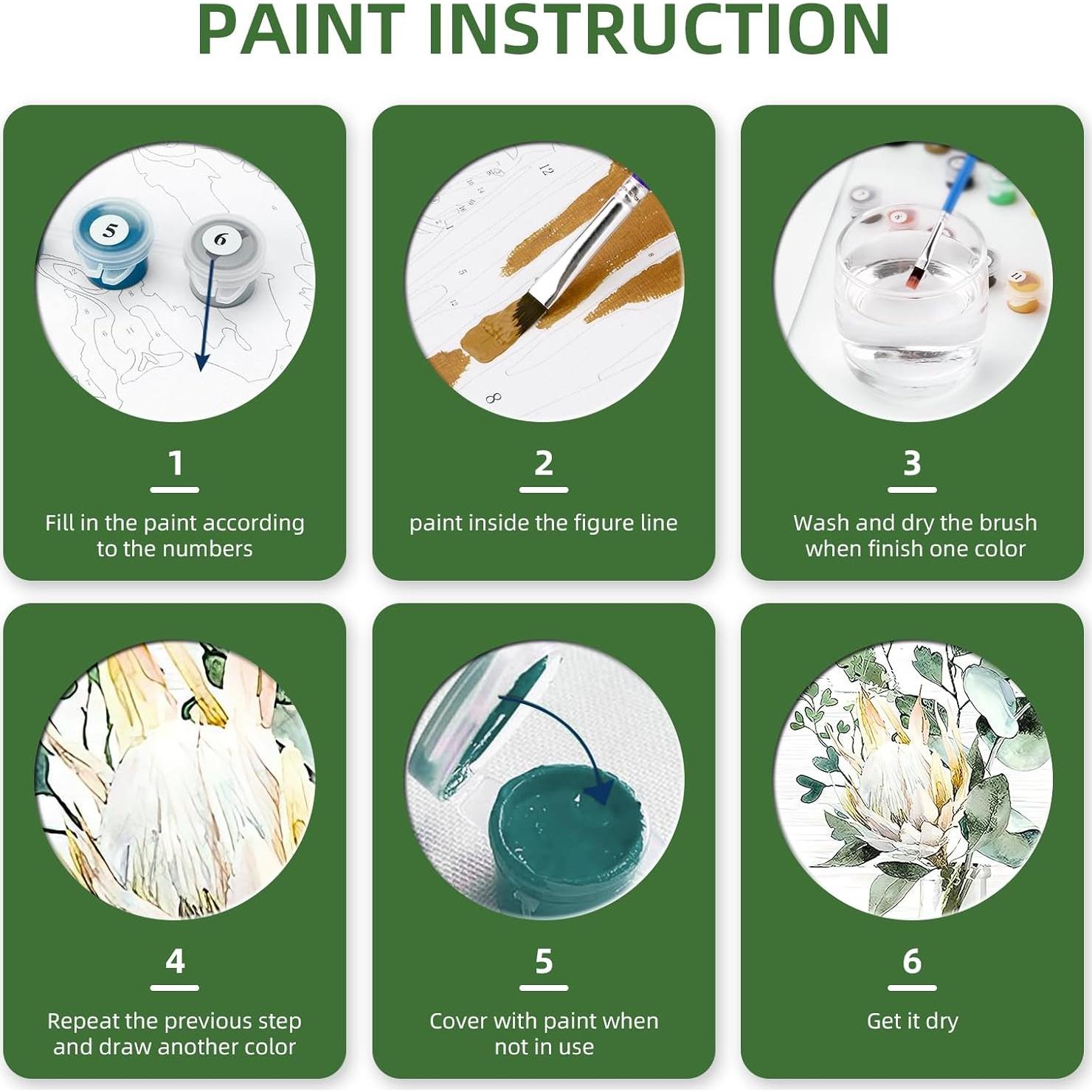 PAINT INSTRUCTION

5

6

1

Fill in the paint according to the numbers

12

8

2

paint inside the figure line

11

3

Wash and dry the brush when finish one color

4

Repeat the previous step and draw another color

5

Cover with paint when not in use

6

Get it dry