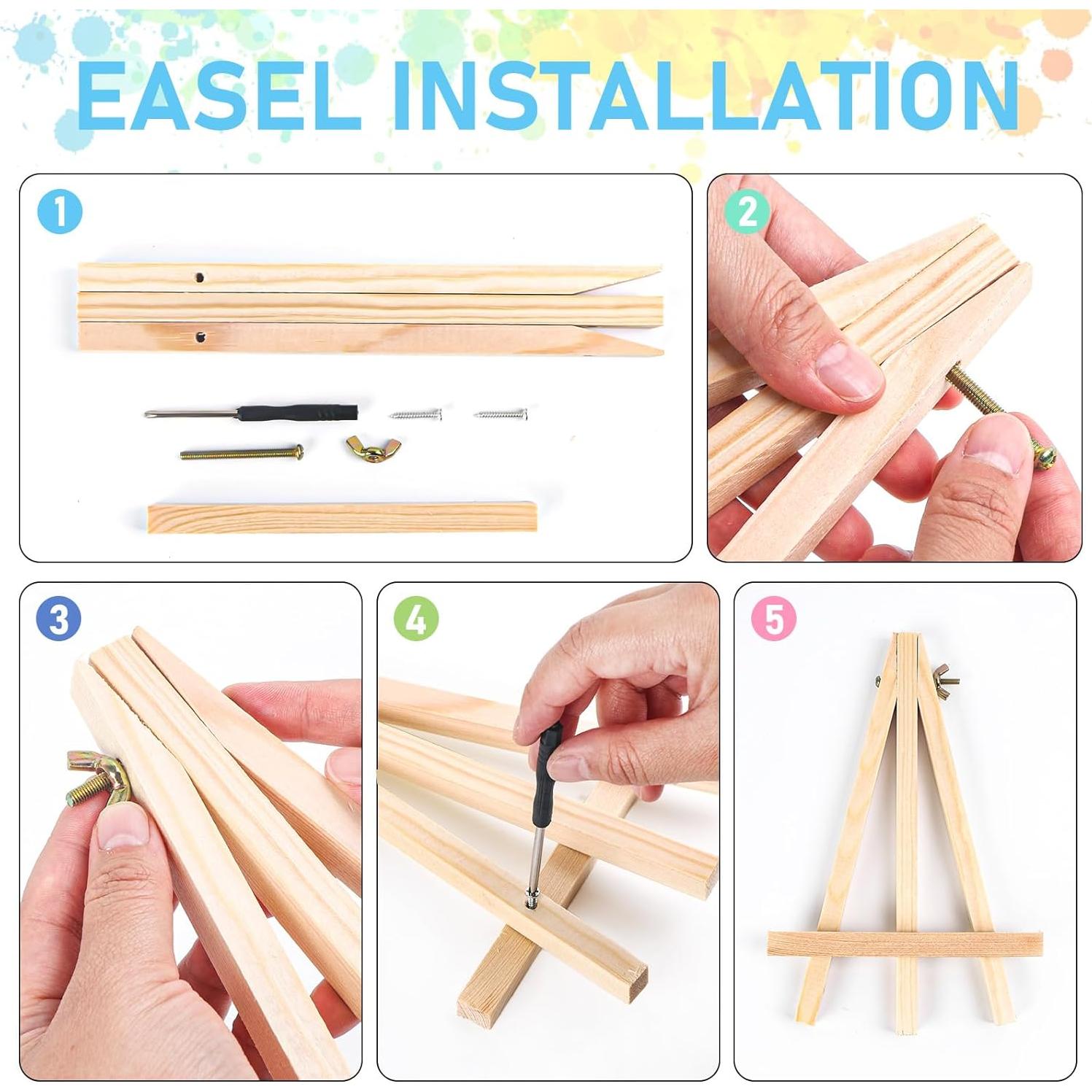 EASEL INSTALLATION

1

2

3

4

5