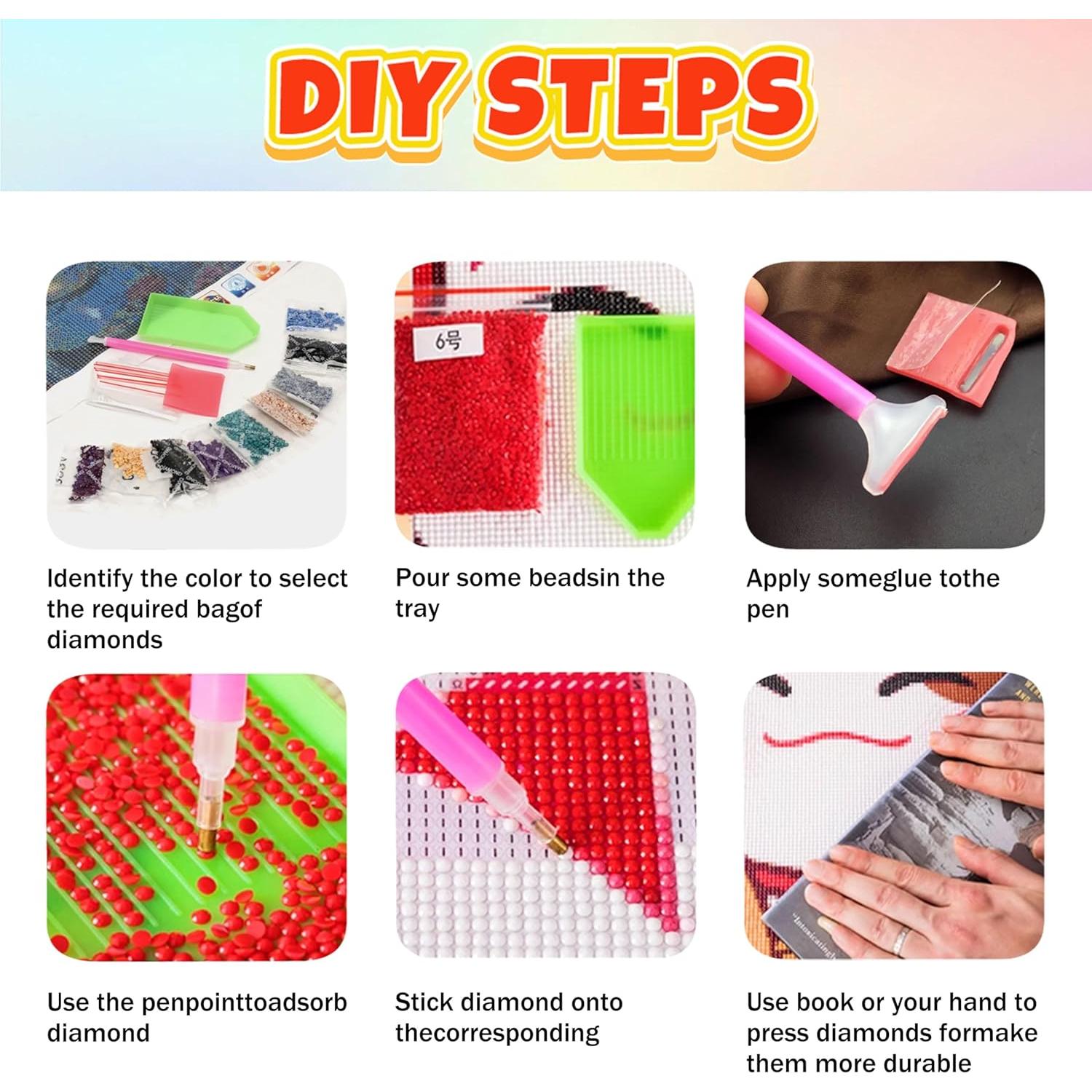 DIY STEPS

6号

Identify the color to select the required bagof diamonds

Pour some beadsin the tray

Apply someglue tothe pen

Use the penpointtoadsorb diamond

Stick diamond onto thecorresponding

Use book or your hand to press diamonds formake them more durable