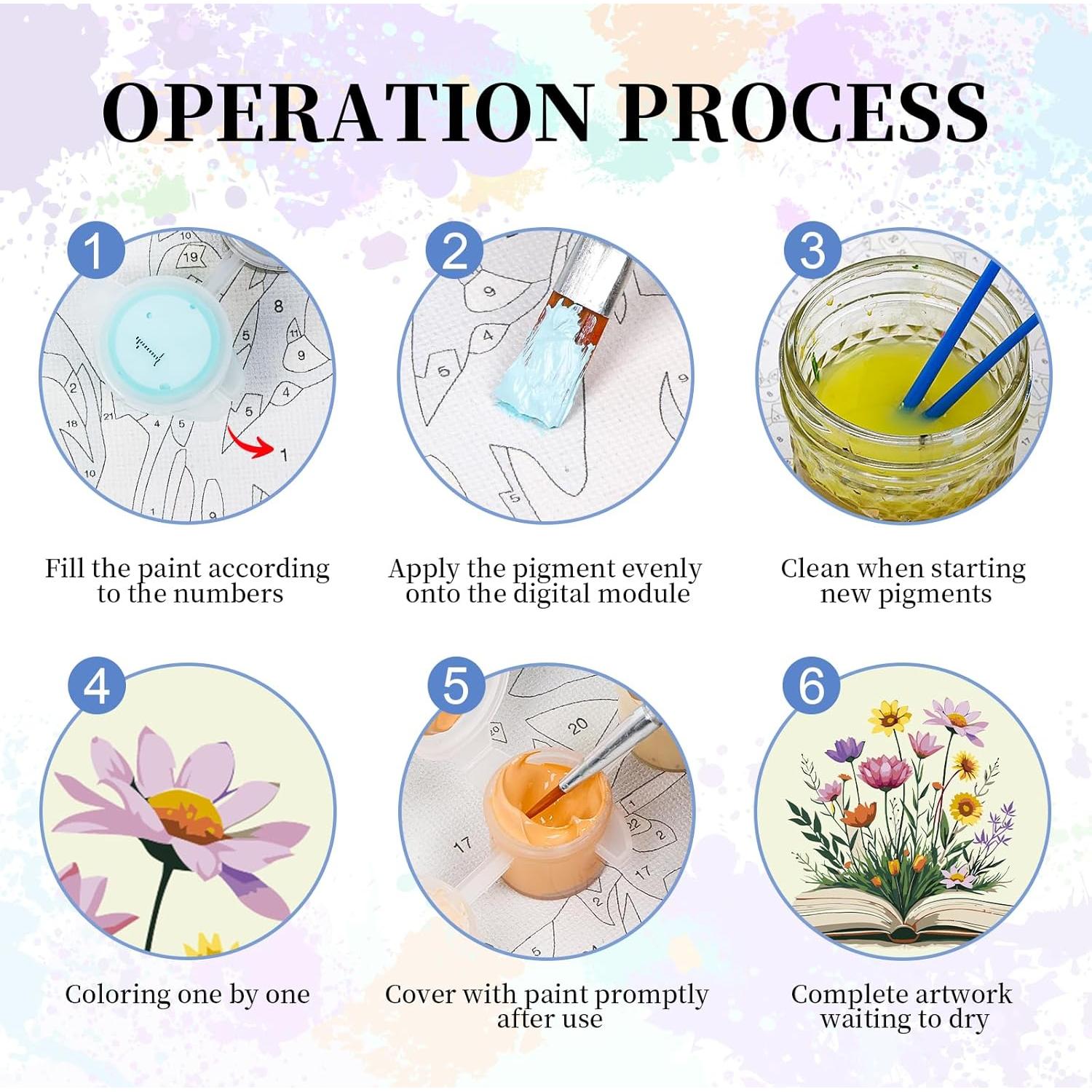 OPERATION PROCESS

1

Fill the paint according to the numbers

2

Apply the pigment evenly onto the digital module

3

Clean when starting new pigments

4

Coloring one by one

5

Cover with paint promptly after use

6

Complete artwork waiting to dry