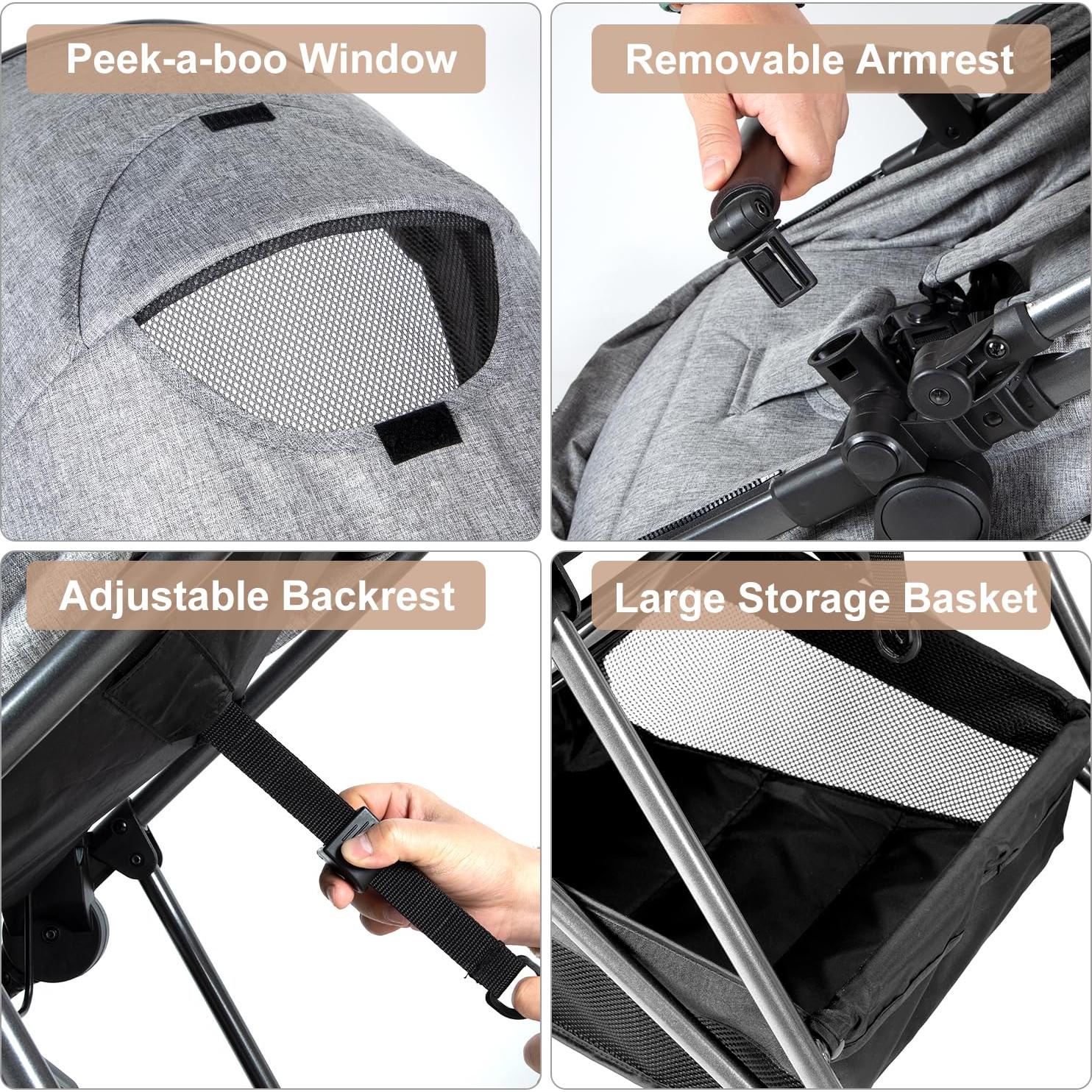 Peek-a-boo Window

Removable Armrest

Adjustable Backrest

Large Storage Basket