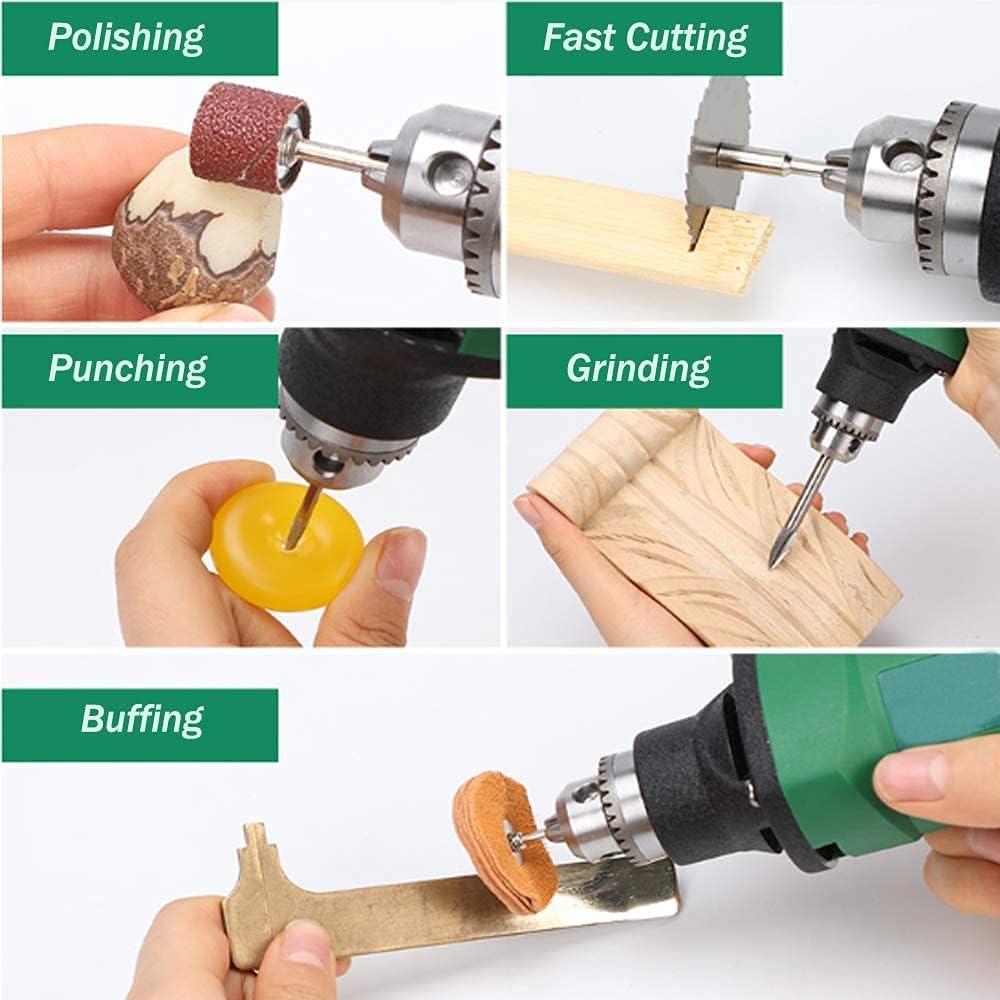 Polishing

Fast Cutting

Punching

Grinding

Buffing