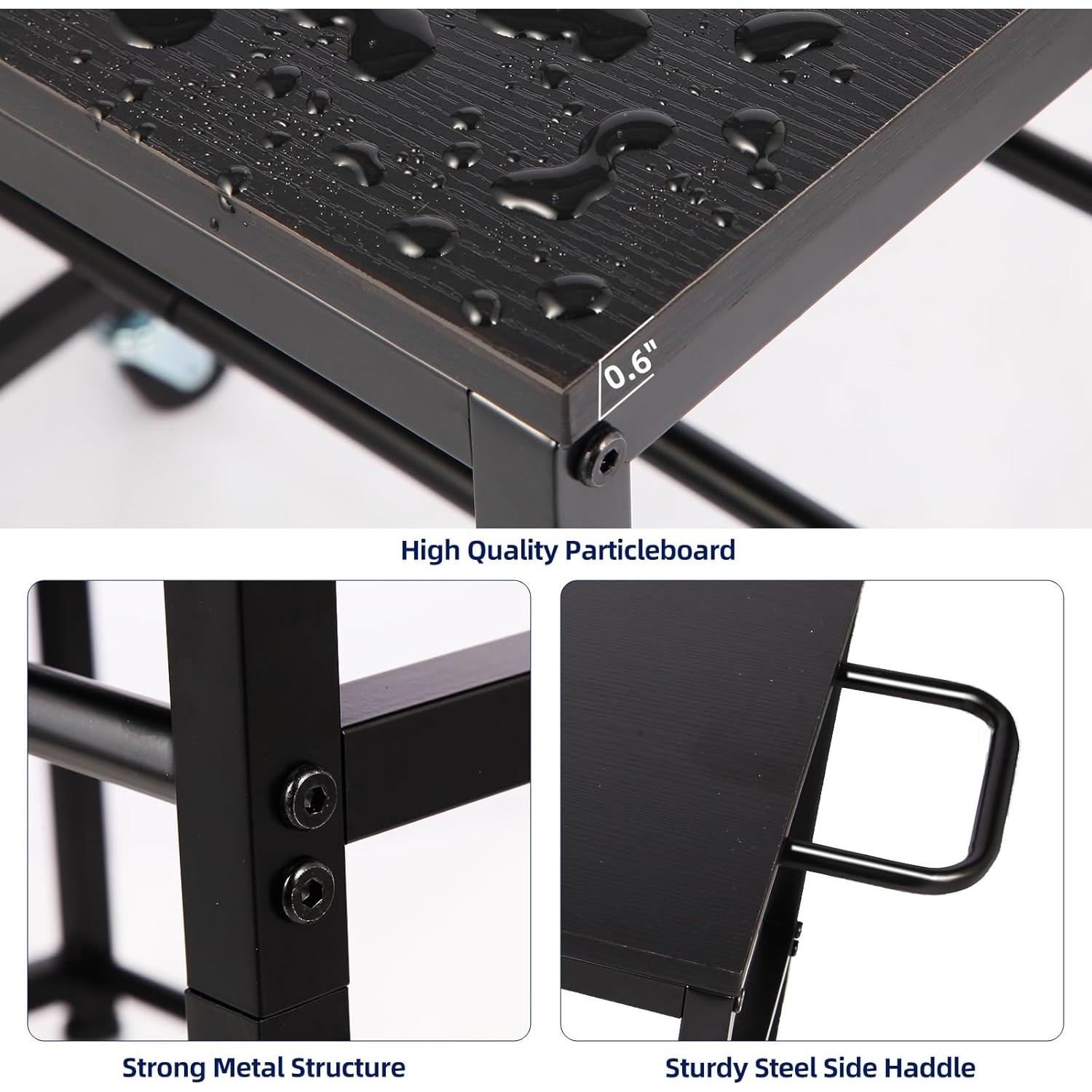 0.6"

High Quality Particleboard

Strong Metal Structure

Sturdy Steel Side Haddle