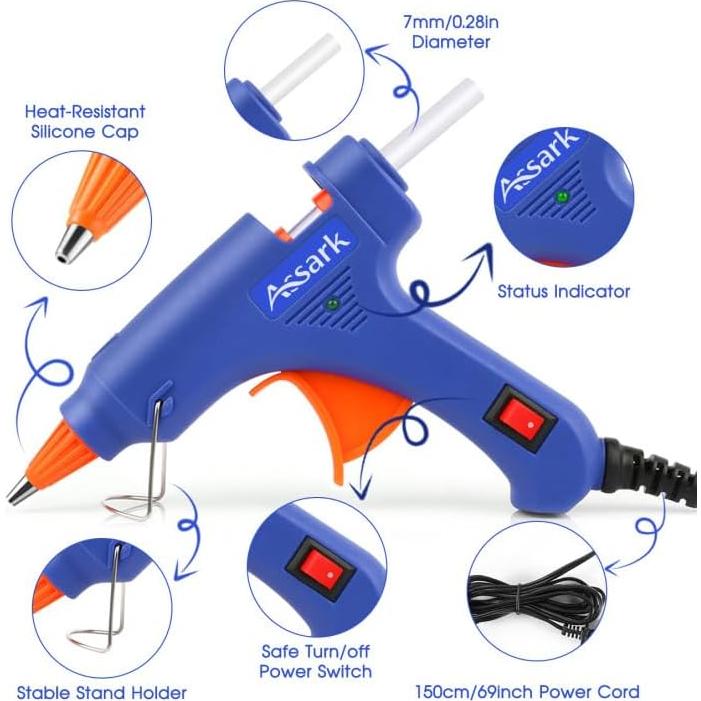 7mm/0.28in Diameter

Heat-Resistant Silicone Cap

Assark

Assark

Status Indicator

Stable Stand Holder

Safe Turn/off Power Switch

150cm/69inch Power Cord