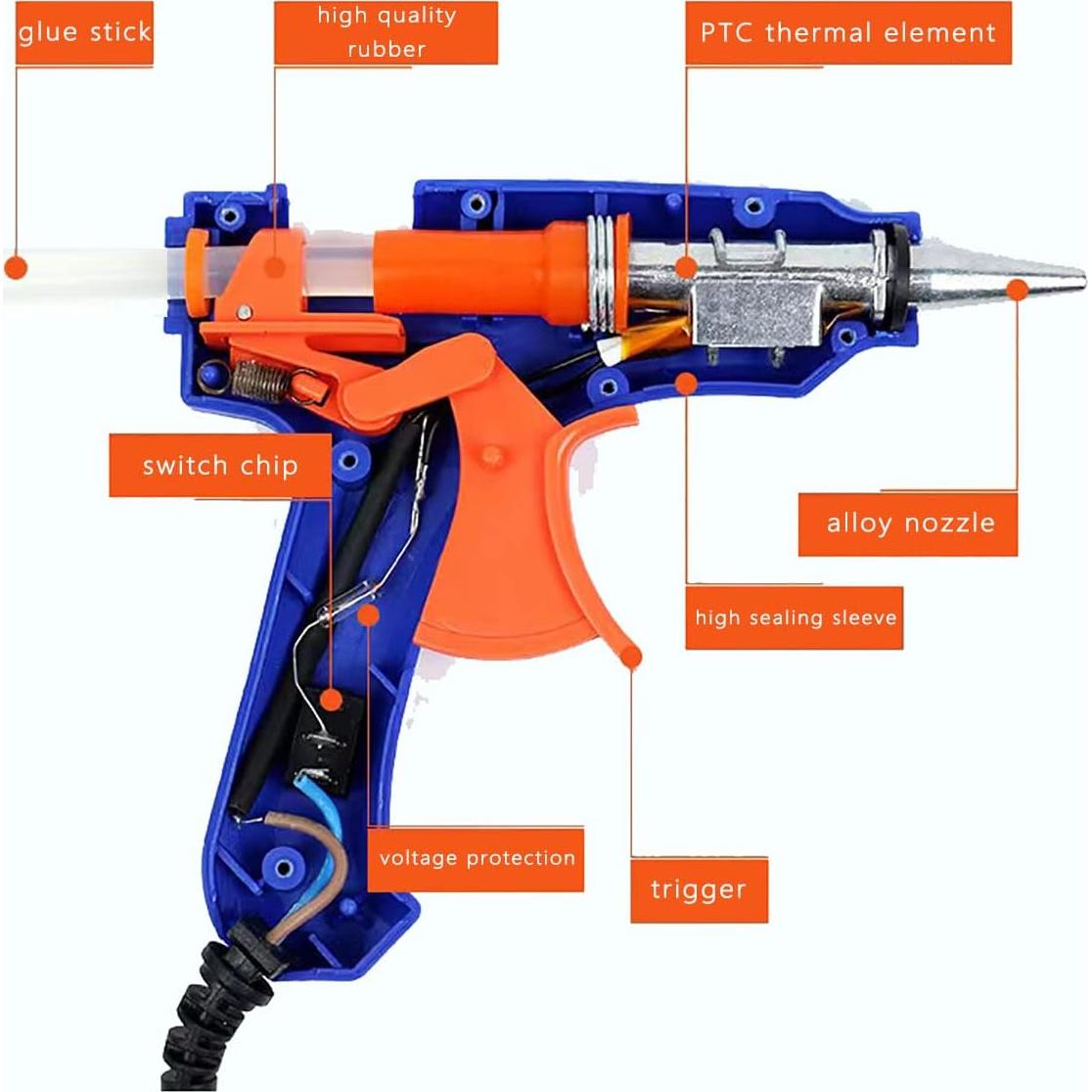 glue stick

high quality rubber

PTC thermal element

switch chip

alloy nozzle

high sealing sleeve

voltage protection

trigger