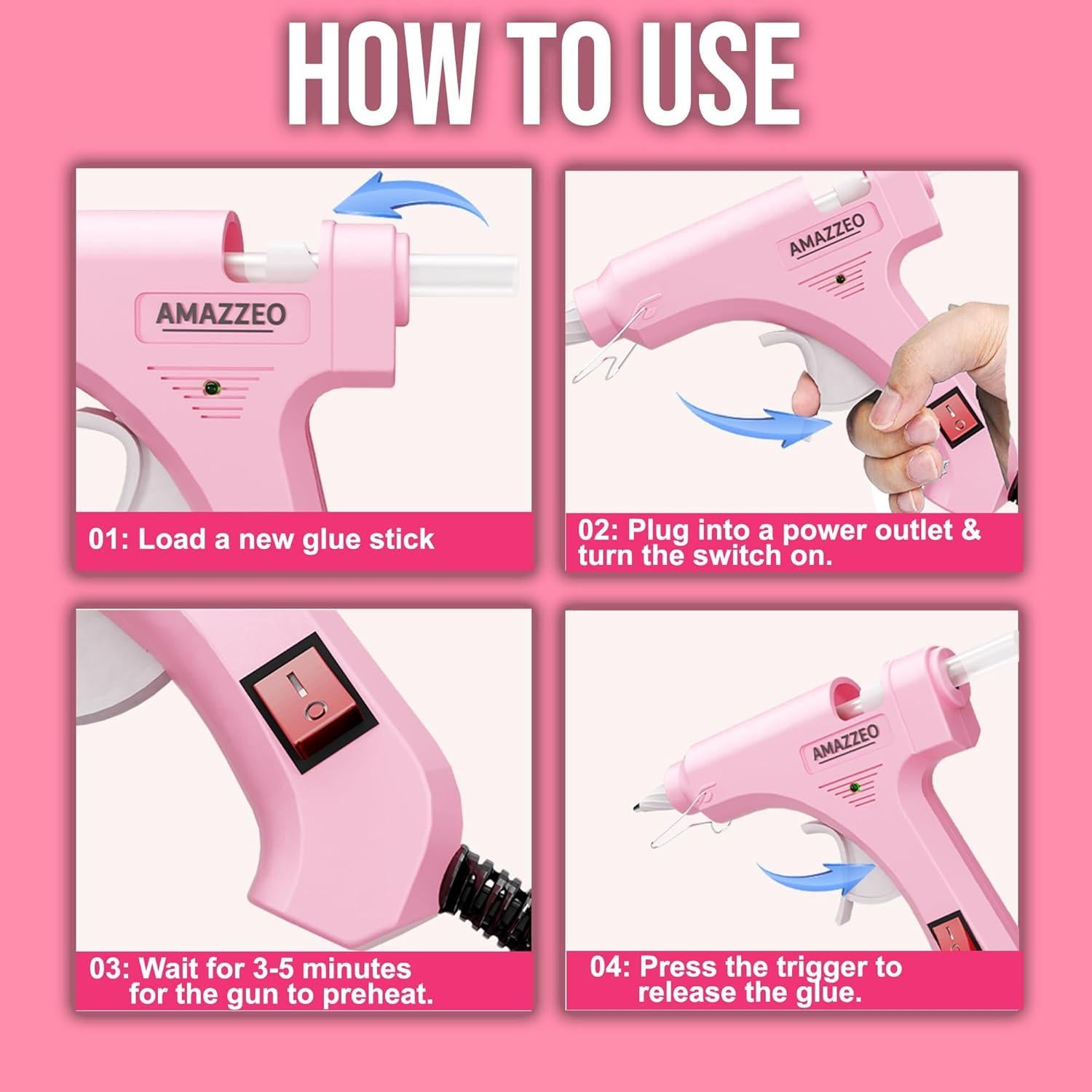 HOW TO USE

AMAZZEO

01: Load a new glue stick

AMAZZEO

02: Plug into a power outlet & turn the switch on.

03: Wait for 3-5 minutes for the gun to preheat.

AMAZZEO

04: Press the trigger to release the glue.