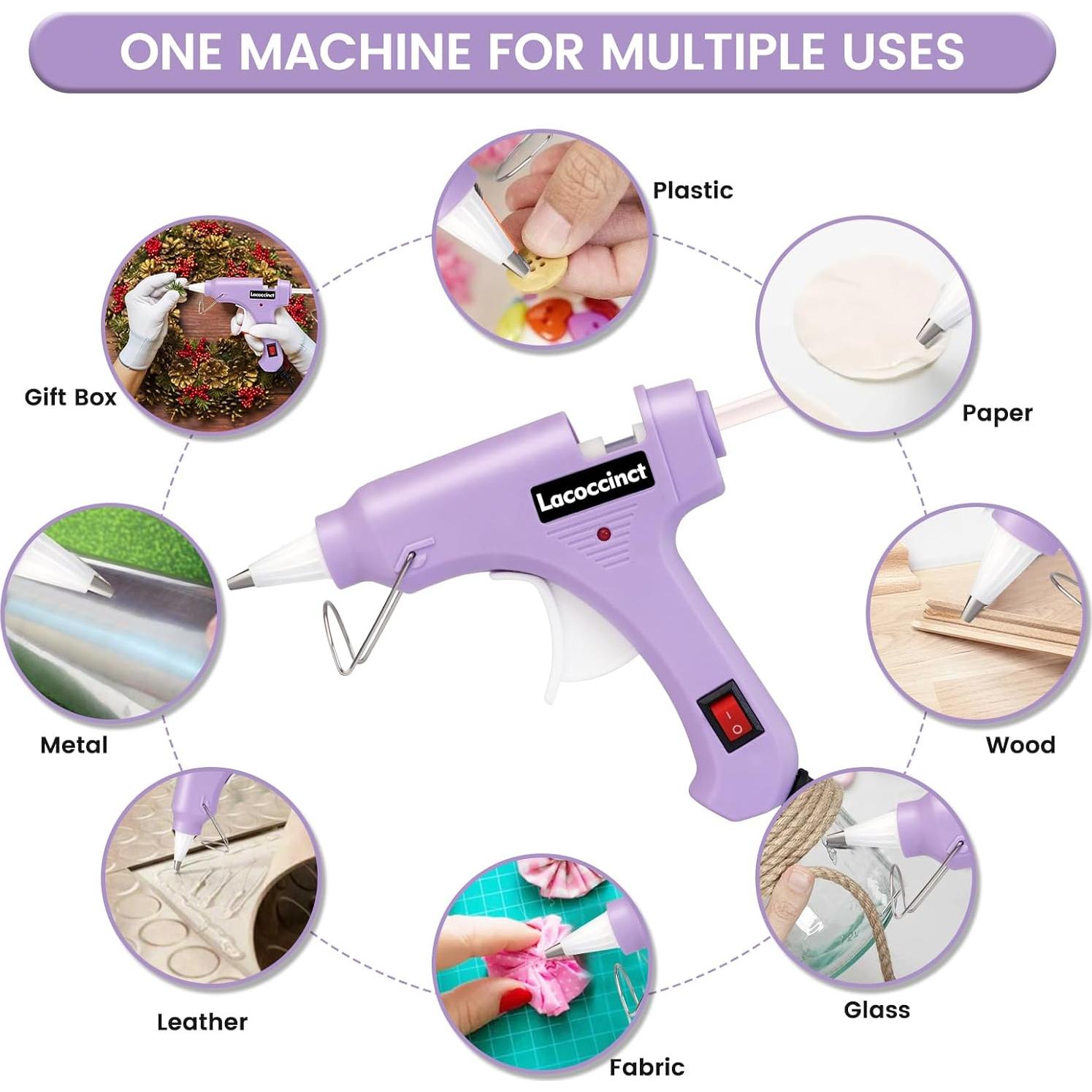 ONE MACHINE FOR MULTIPLE USES

Plastic

Lacoccinct

Gift Box

Paper

Lacoccinct

Metal

Wood

Leather

Glass

Fabric