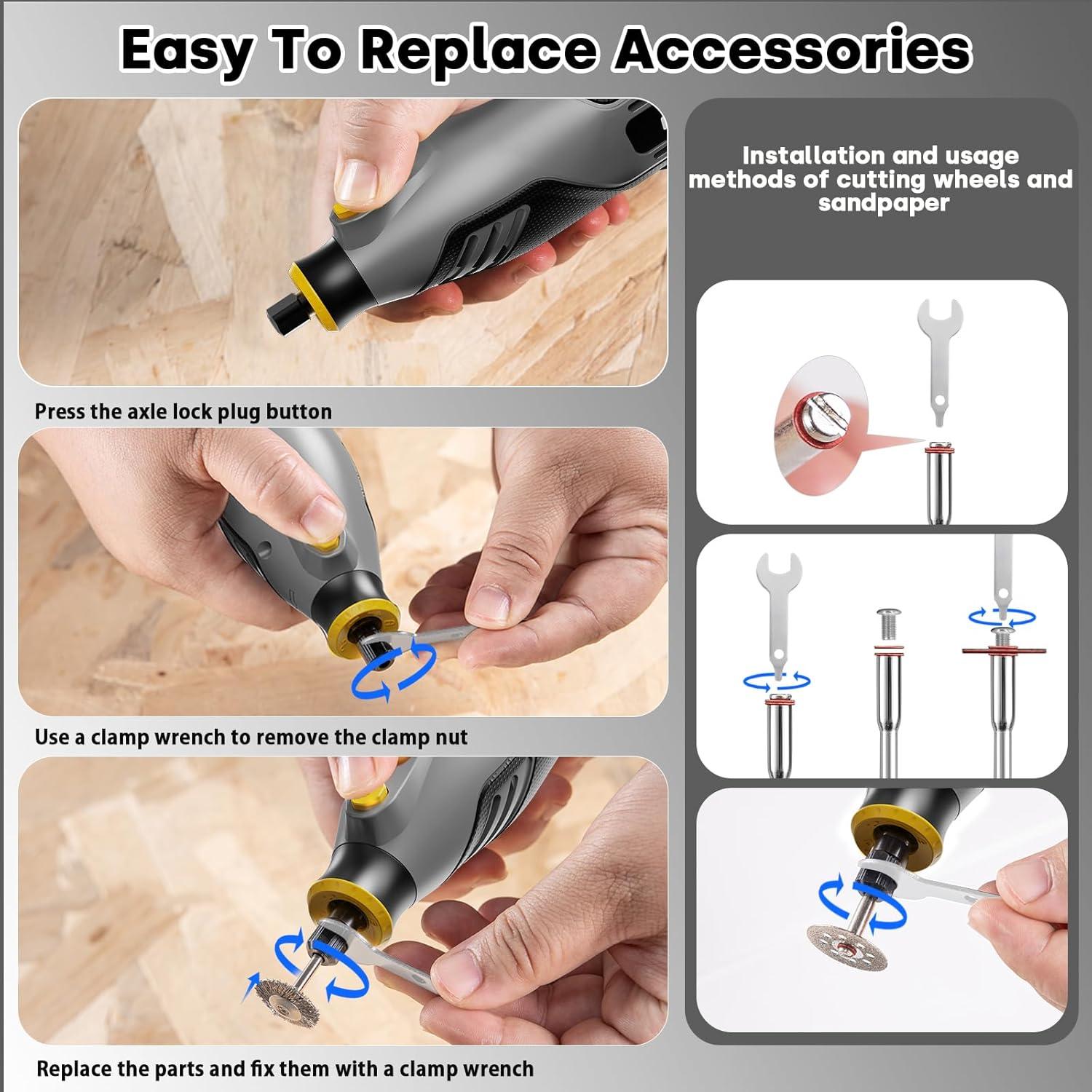 Easy To Replace Accessories

Press the axle lock plug button

Use a clamp wrench to remove the clamp nut

Replace the parts and fix them with a clamp wrench

Installation and usage methods of cutting wheels and sandpaper