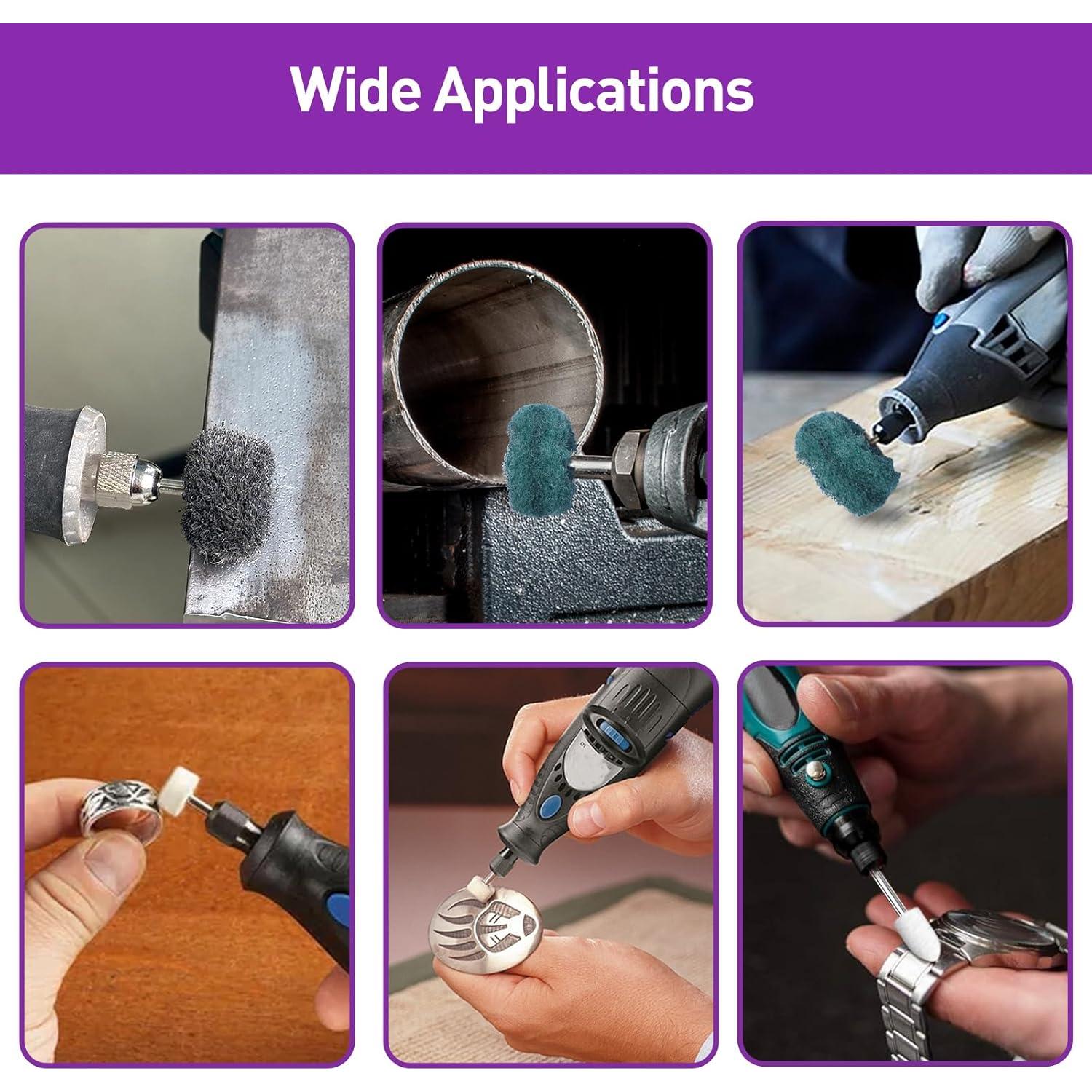 Wide Applications