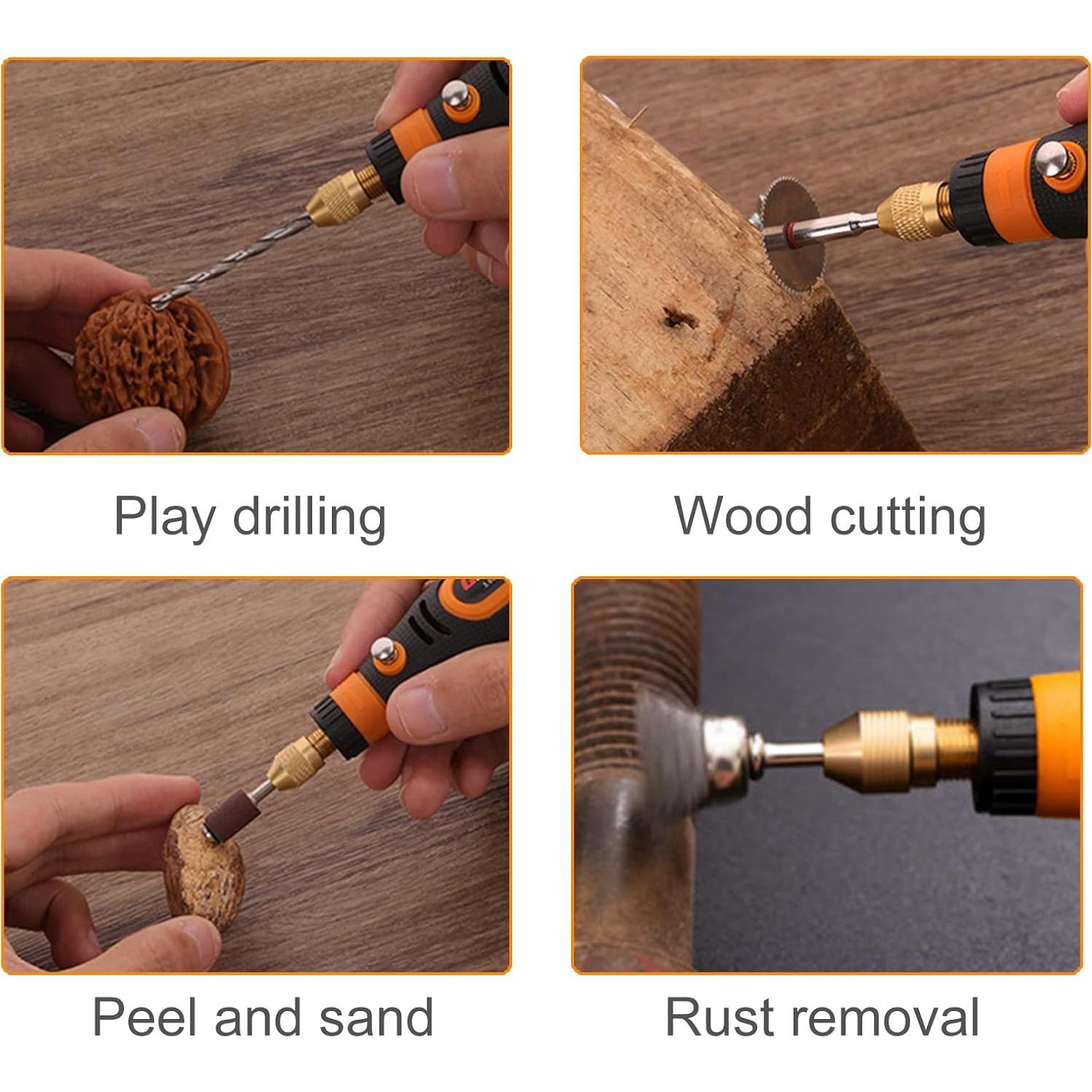 Play drilling

Wood cutting

Peel and sand

Rust removal