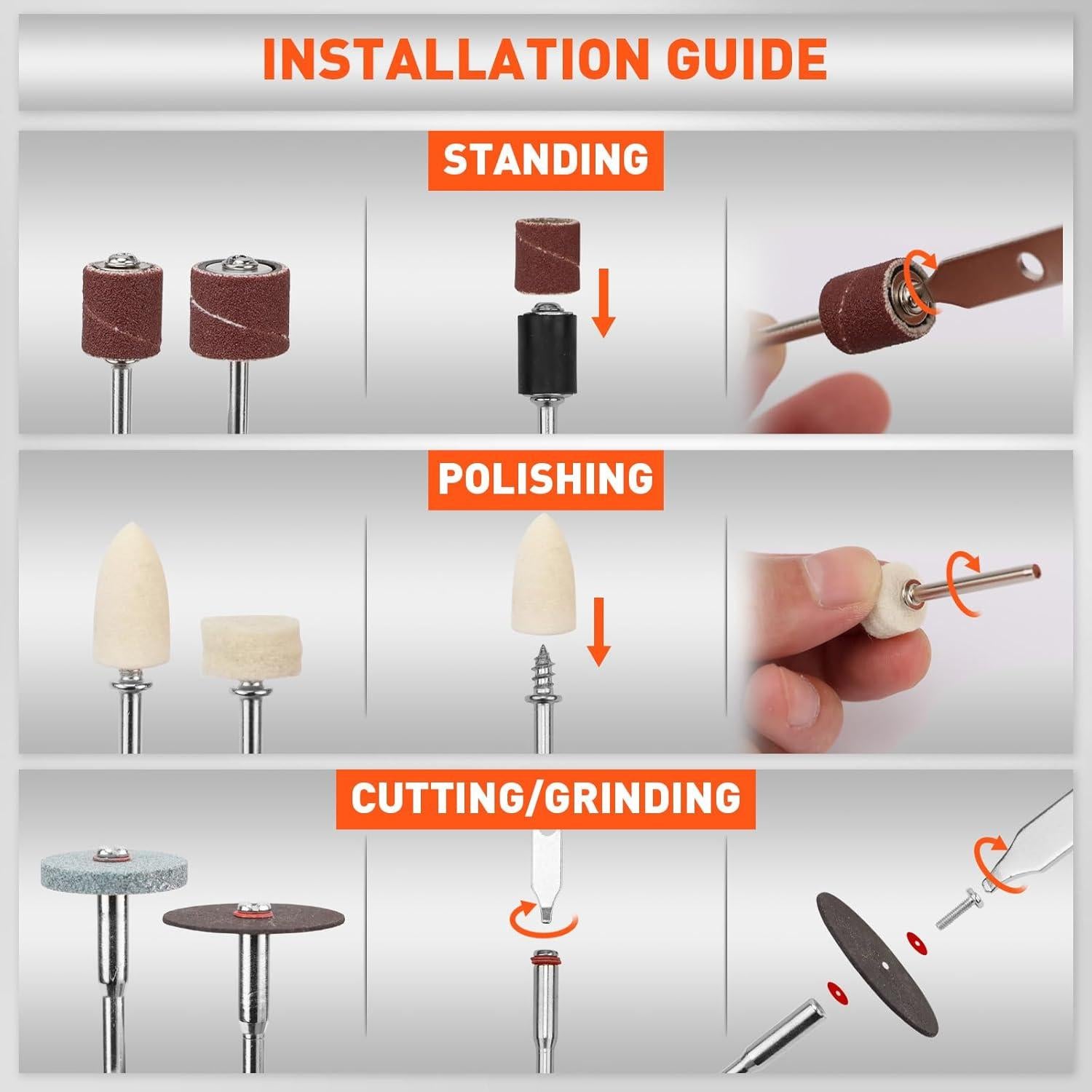 INSTALLATION GUIDE

STANDING

POLISHING

CUTTING/GRINDING