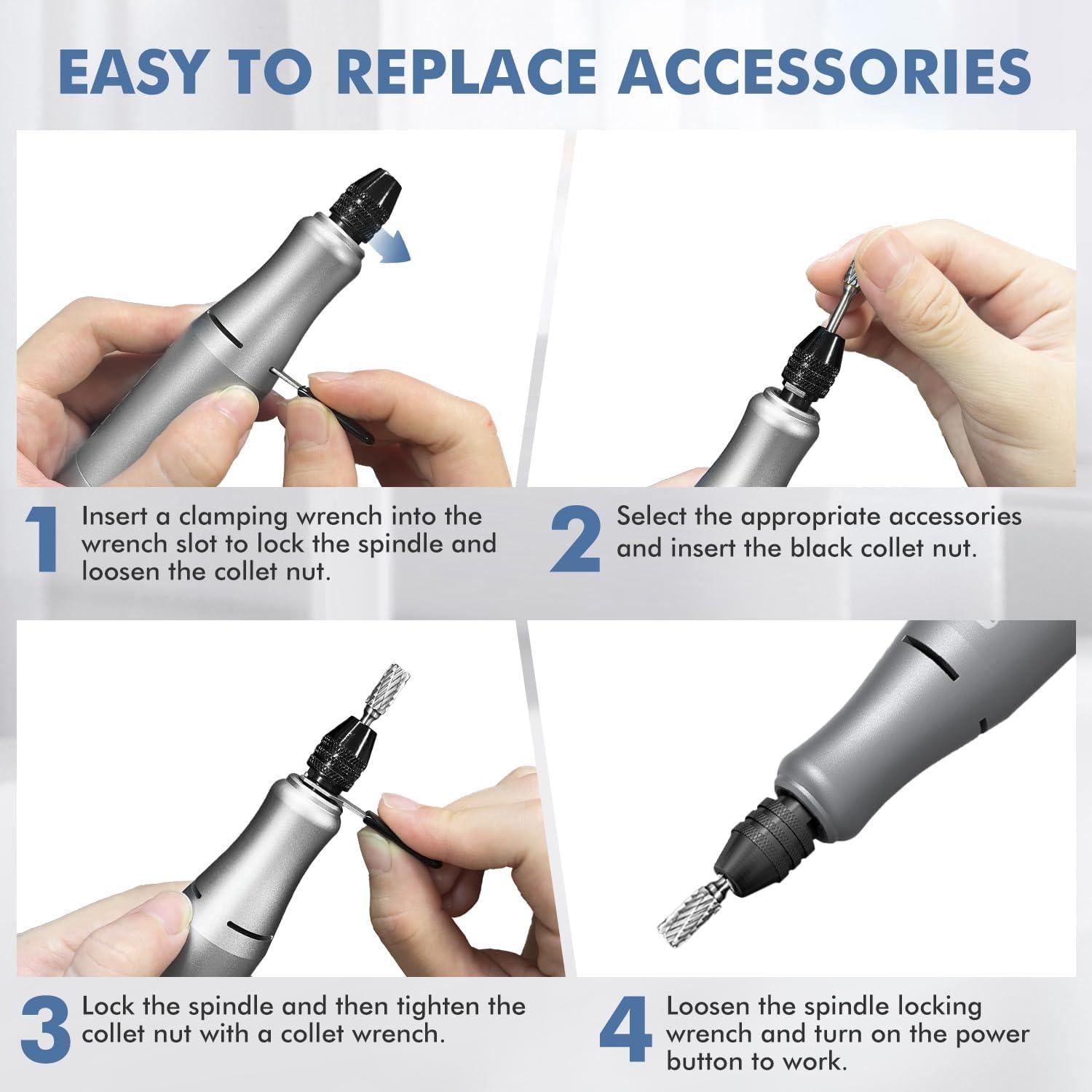 EASY TO REPLACE ACCESSORIES

1 Insert a clamping wrench into the wrench slot to lock the spindle and loosen the collet nut.

2 Select the appropriate accessories and insert the black collet nut.

3 Lock the spindle and then tighten the collet nut with a collet wrench.

4 Loosen the spindle locking wrench and turn on the power button to work.