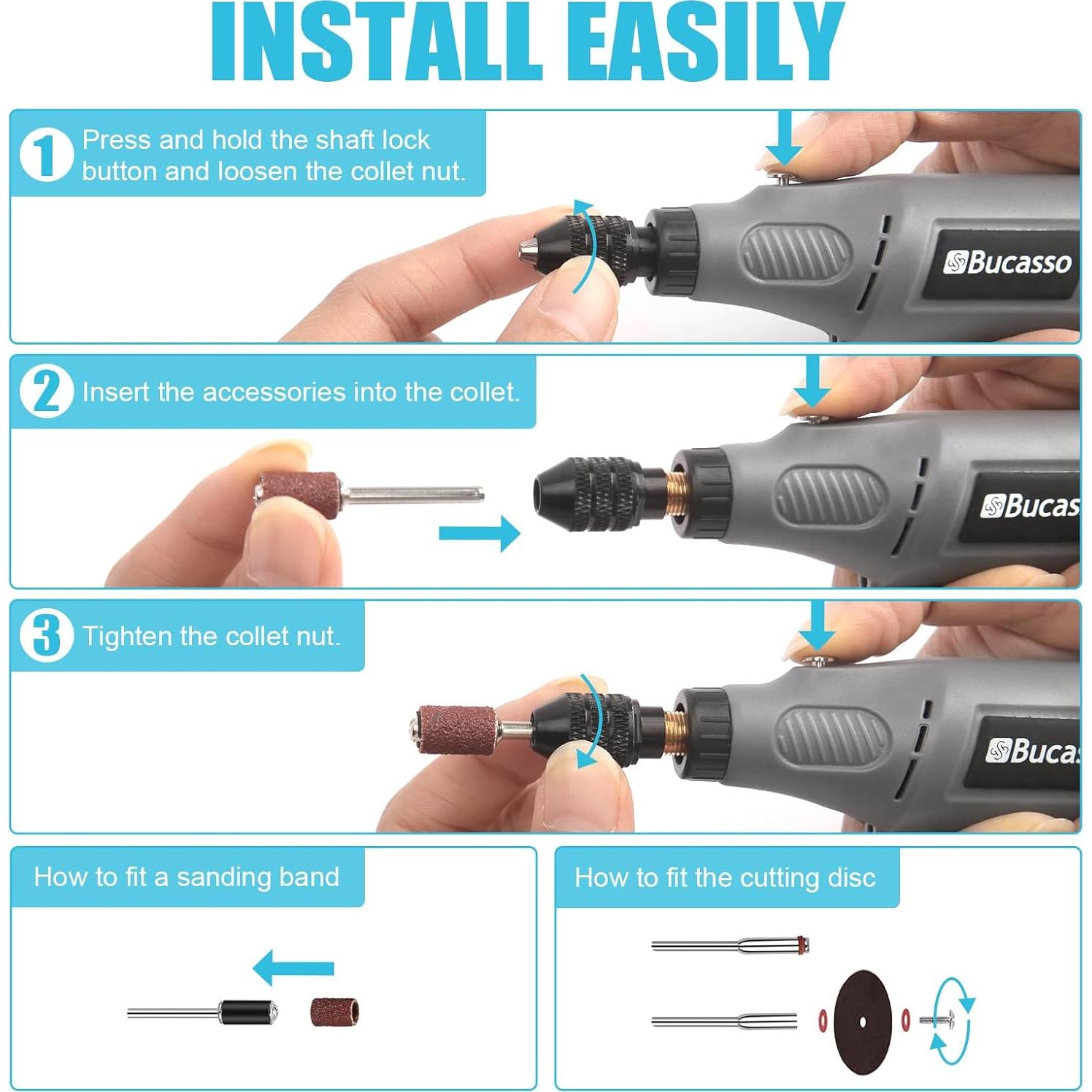 INSTALL EASILY

1 Press and hold the shaft lock button and loosen the collet nut.

Bucasso

2 Insert the accessories into the collet.

Bucas

3 Tighten the collet nut.

Bucas

How to fit a sanding band

How to fit the cutting disc