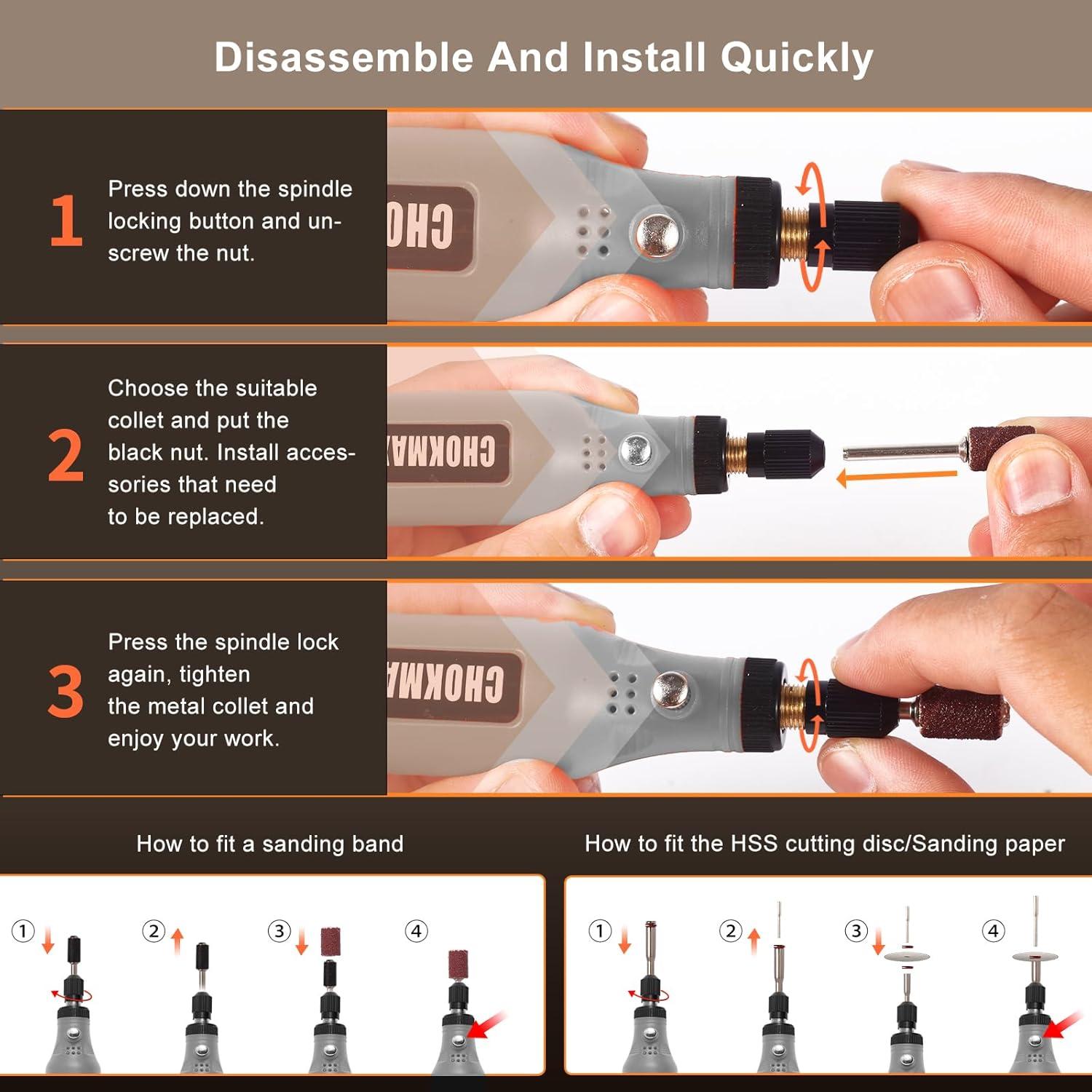 Disassemble And Install Quickly

1 Press down the spindle locking button and unscrew the nut.

CHO

2 Choose the suitable collet and put the black nut. Install accessories that need to be replaced.

CHOKMA

3 Press the spindle lock again, tighten the metal collet and enjoy your work.

CHOKMA

How to fit a sanding band

① ② ③ ④

How to fit the HSS cutting disc/Sanding paper

① ② ③ ④