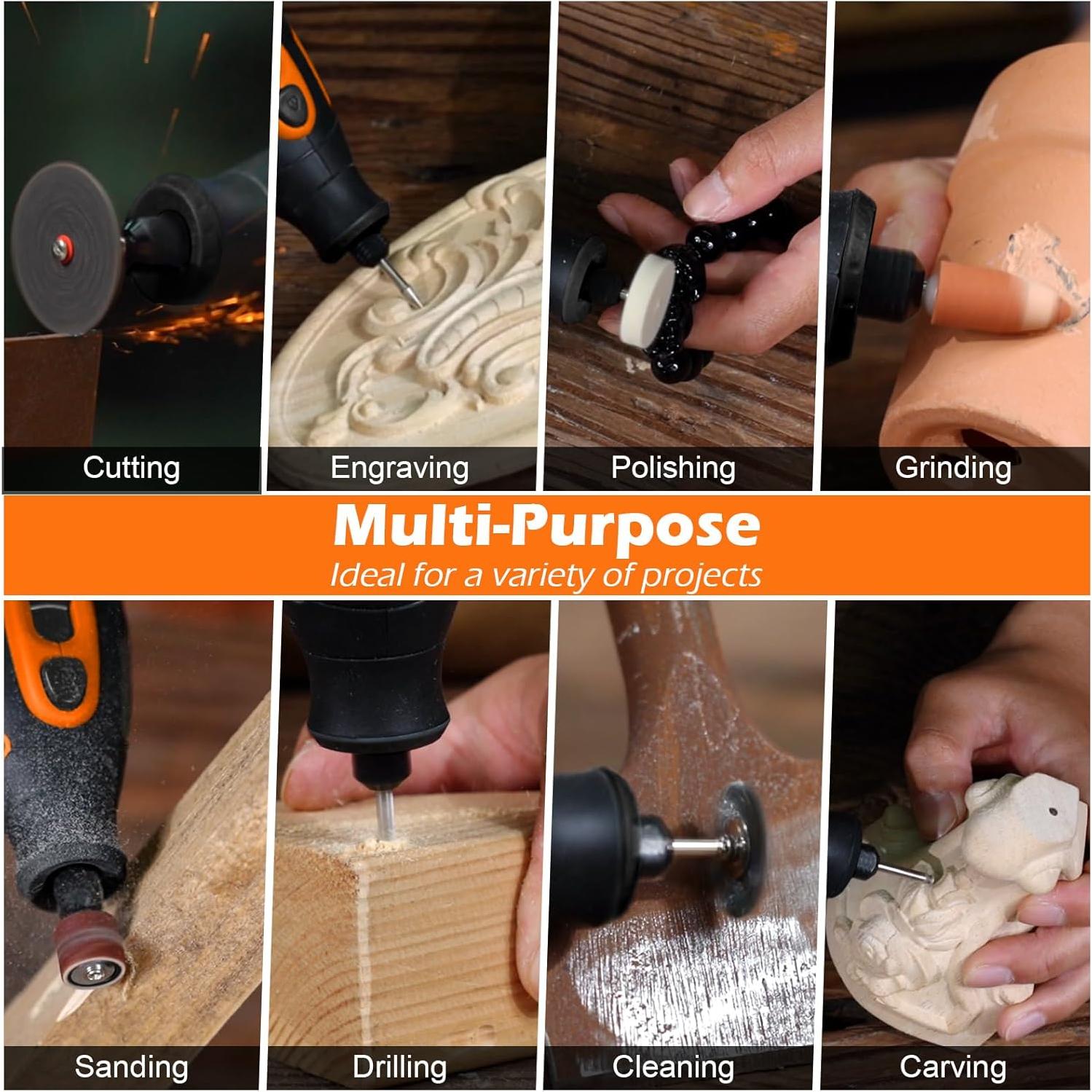 Cutting
Engraving
Polishing
Grinding

Multi-Purpose
Ideal for a variety of projects

Sanding
Drilling
Cleaning
Carving