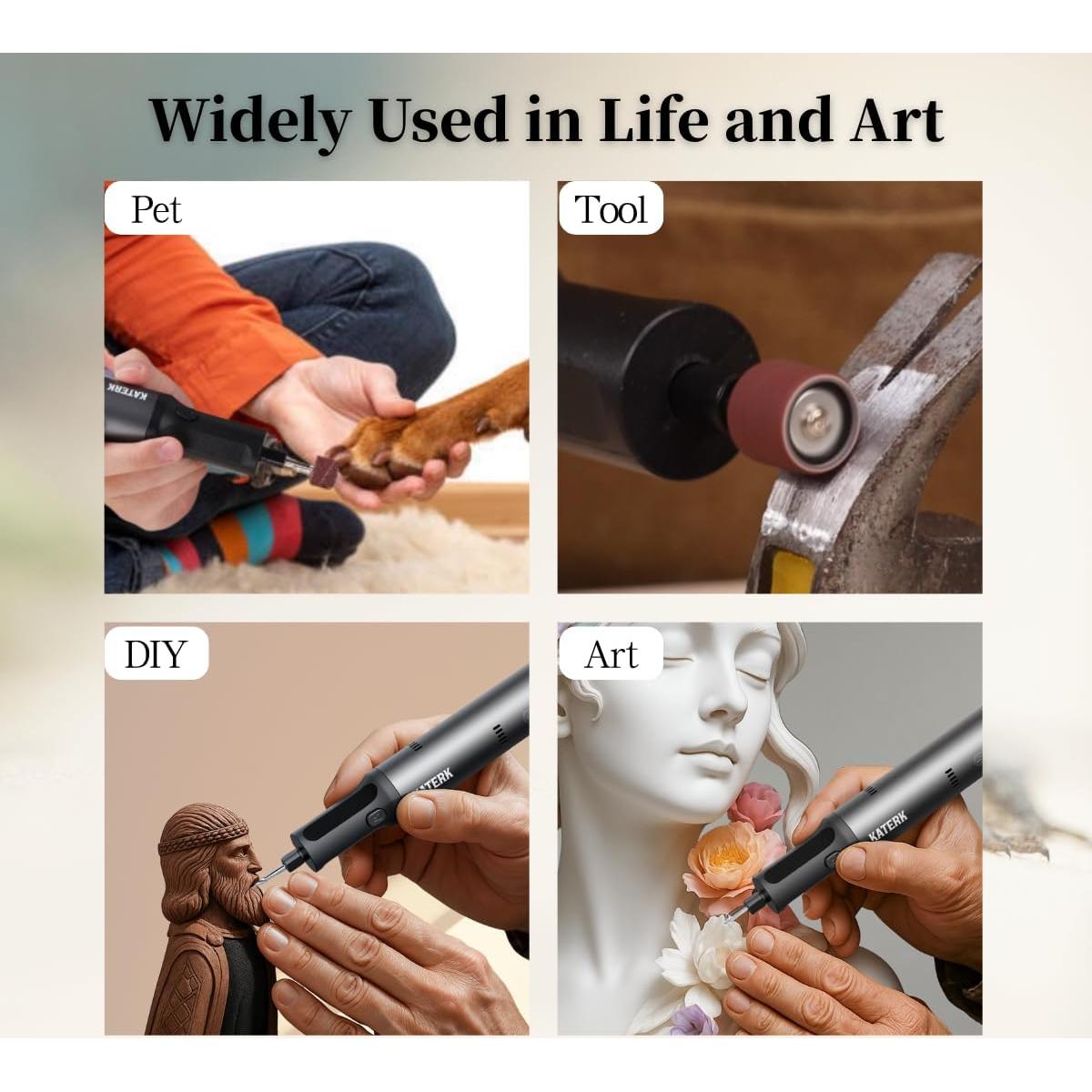 Widely Used in Life and Art

Pet

KATERK

Tool

DIY

KATERK

Art

KATERK