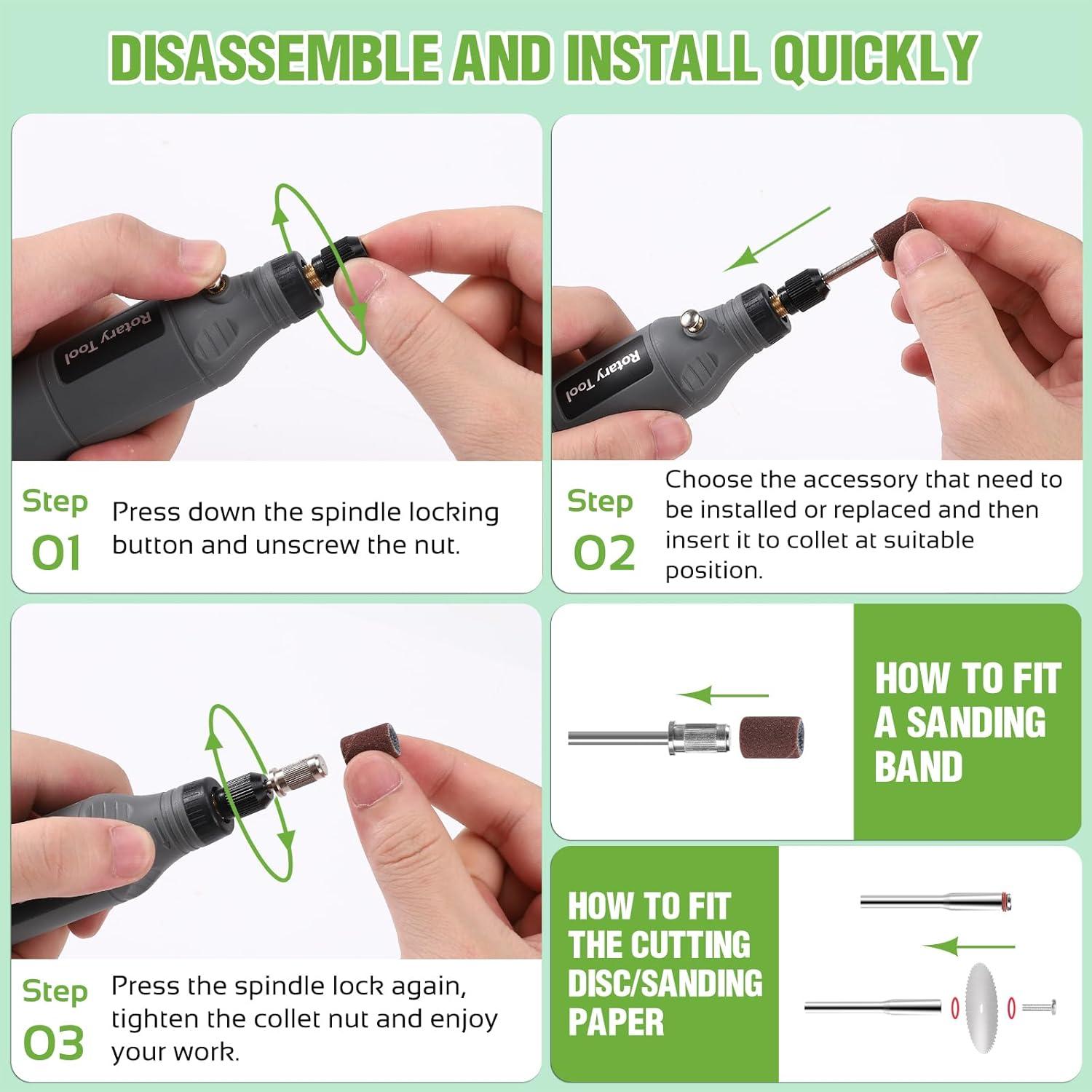 DISASSEMBLE AND INSTALL QUICKLY

Rotary Tool

Step 01
Press down the spindle locking button and unscrew the nut.

Rotary Tool

Step 02
Choose the accessory that need to be installed or replaced and then insert it to collet at suitable position.

Step 03
Press the spindle lock again, tighten the collet nut and enjoy your work.

HOW TO FIT A SANDING BAND

HOW TO FIT THE CUTTING DISC/SANDING PAPER