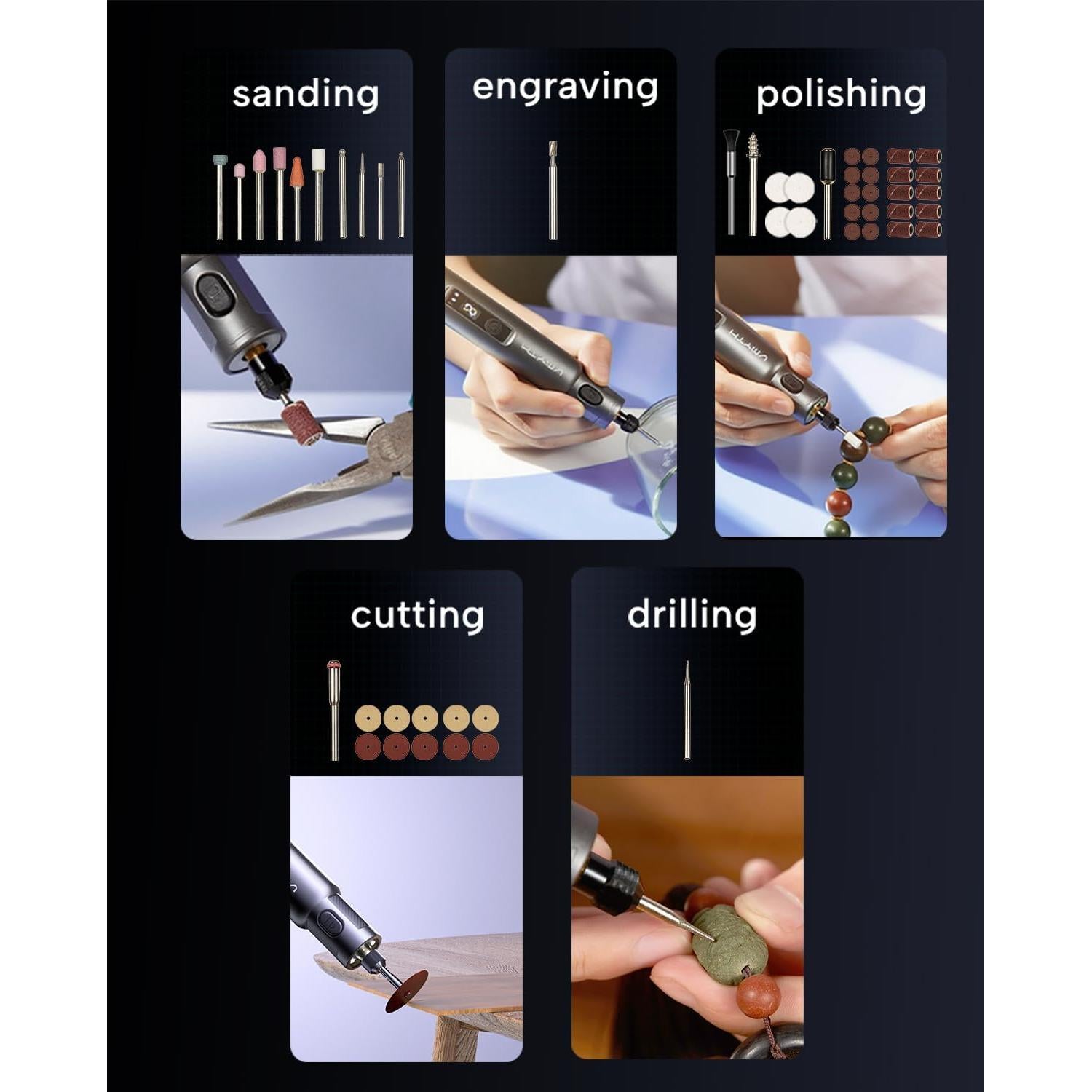 sanding

engraving

polishing

cutting

drilling