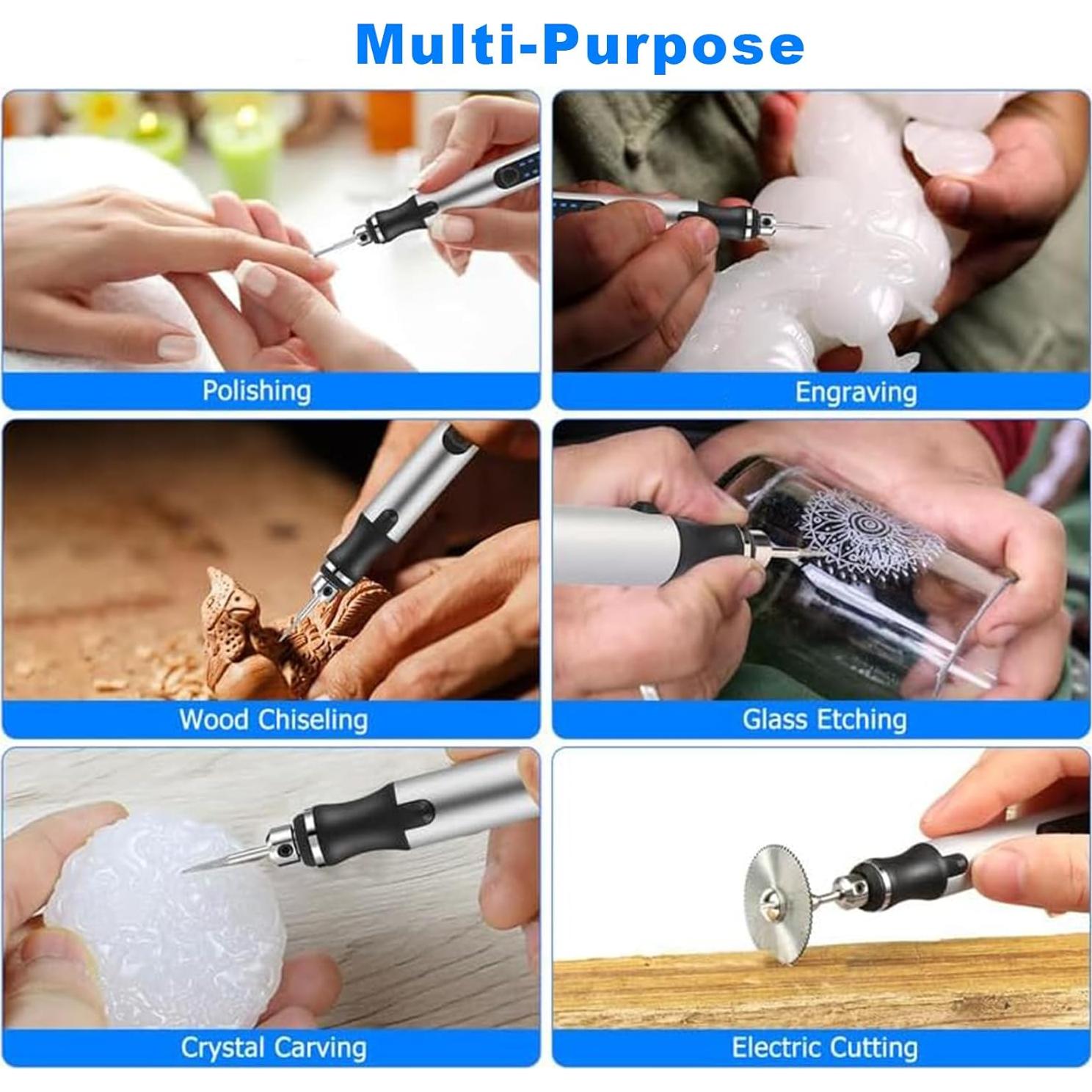 Multi-Purpose

Polishing

Engraving

Wood Chiseling

Glass Etching

Crystal Carving

Electric Cutting