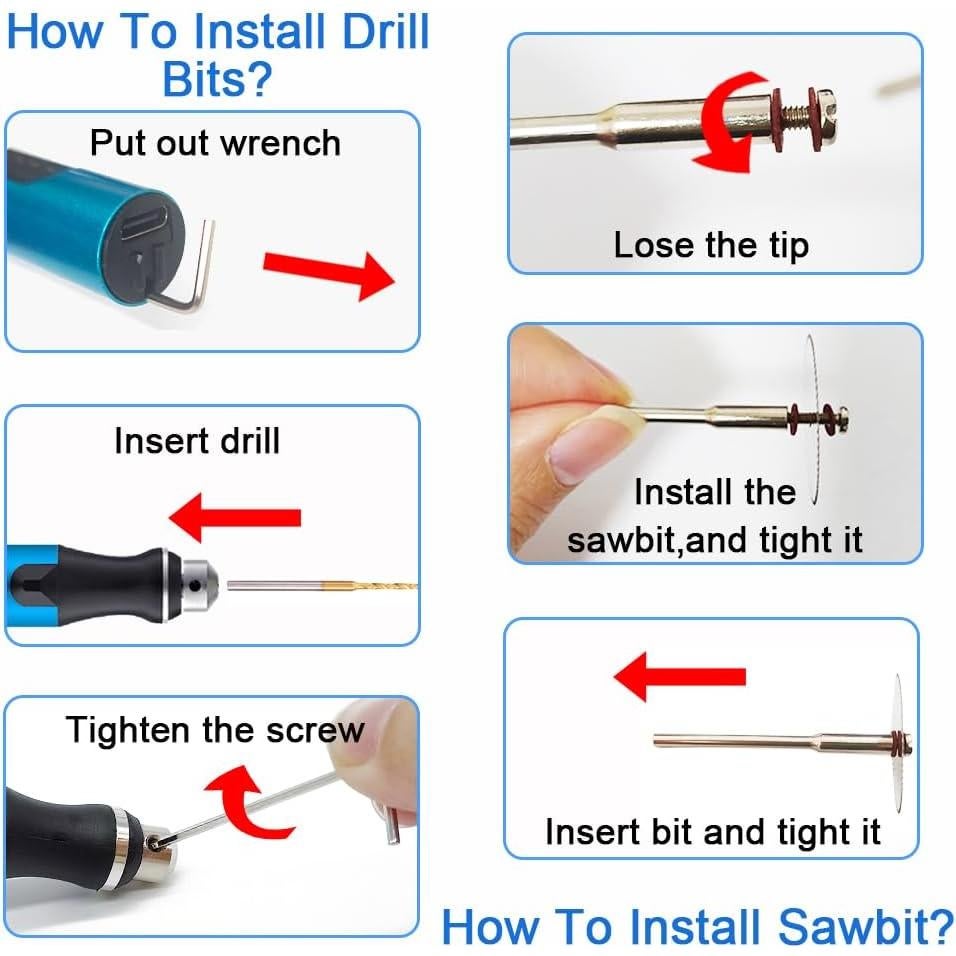 How To Install Drill Bits?

Put out wrench

Insert drill

Tighten the screw

Lose the tip

Install the sawbit,and tight it

Insert bit and tight it

How To Install Sawbit?