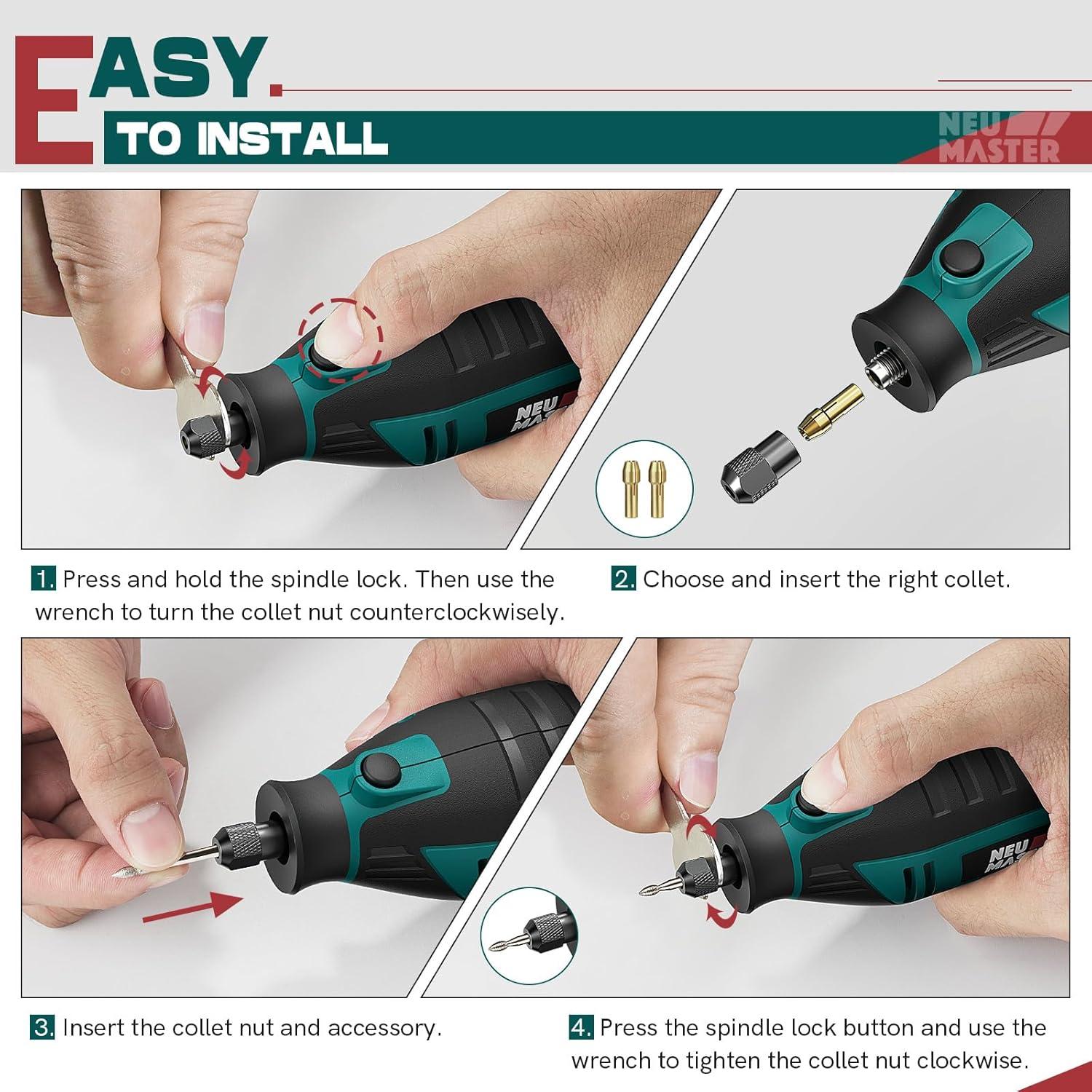 EASY.
TO INSTALL

NEU MASTER

NEU MAS

1. Press and hold the spindle lock. Then use the wrench to turn the collet nut counterclockwisely.

2. Choose and insert the right collet.

NEU MAS

3. Insert the collet nut and accessory.

4. Press the spindle lock button and use the wrench to tighten the collet nut clockwise.